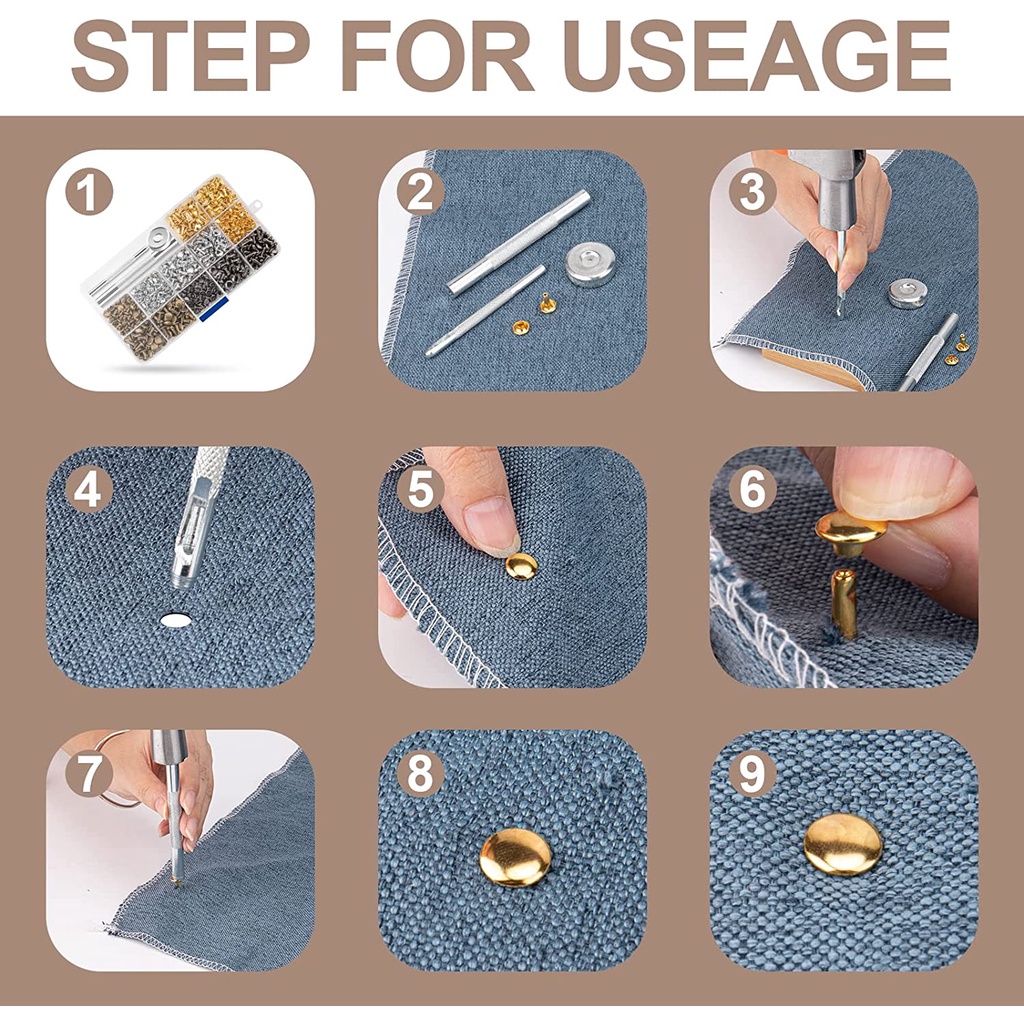 STEP FOR USEAGE

1

2

3

4

5

6

7

8

9