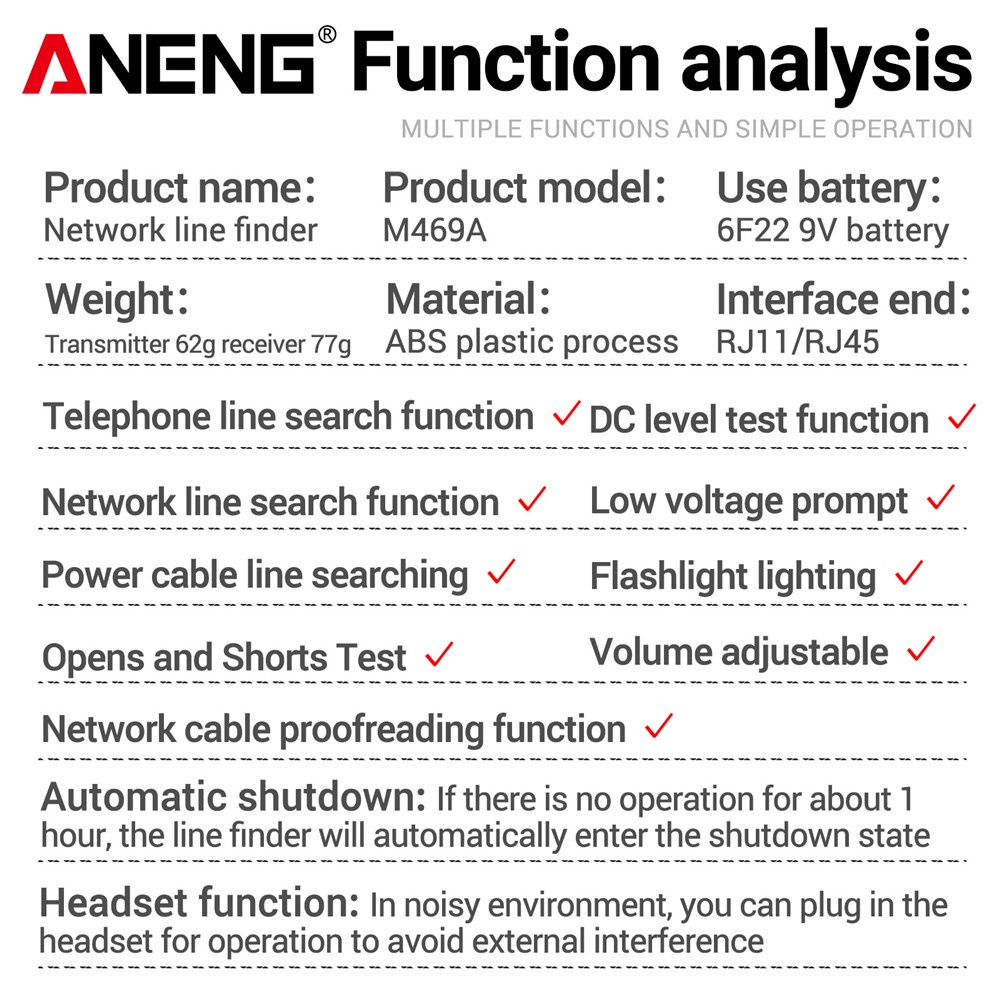 ANENG® Function analysis

MULTIPLE FUNCTIONS AND SIMPLE OPERATION

Product name:
Network line finder

Product model:
M469A

Use battery:
6F22 9V battery

Weight:
Transmitter 62g receiver 77g

Material:
ABS plastic process

Interface end:
RJ11/RJ45

Telephone line search function ✓

DC level test function ✓

Network line search function ✓

Low voltage prompt ✓

Power cable line searching ✓

Flashlight lighting ✓

Opens and Shorts Test ✓

Volume adjustable ✓

Network cable proofreading function ✓

Automatic shutdown: If there is no operation for about 1 hour, the line finder will automatically enter the shutdown state

Headset function: In noisy environment, you can plug in the headset for operation to avoid external interference