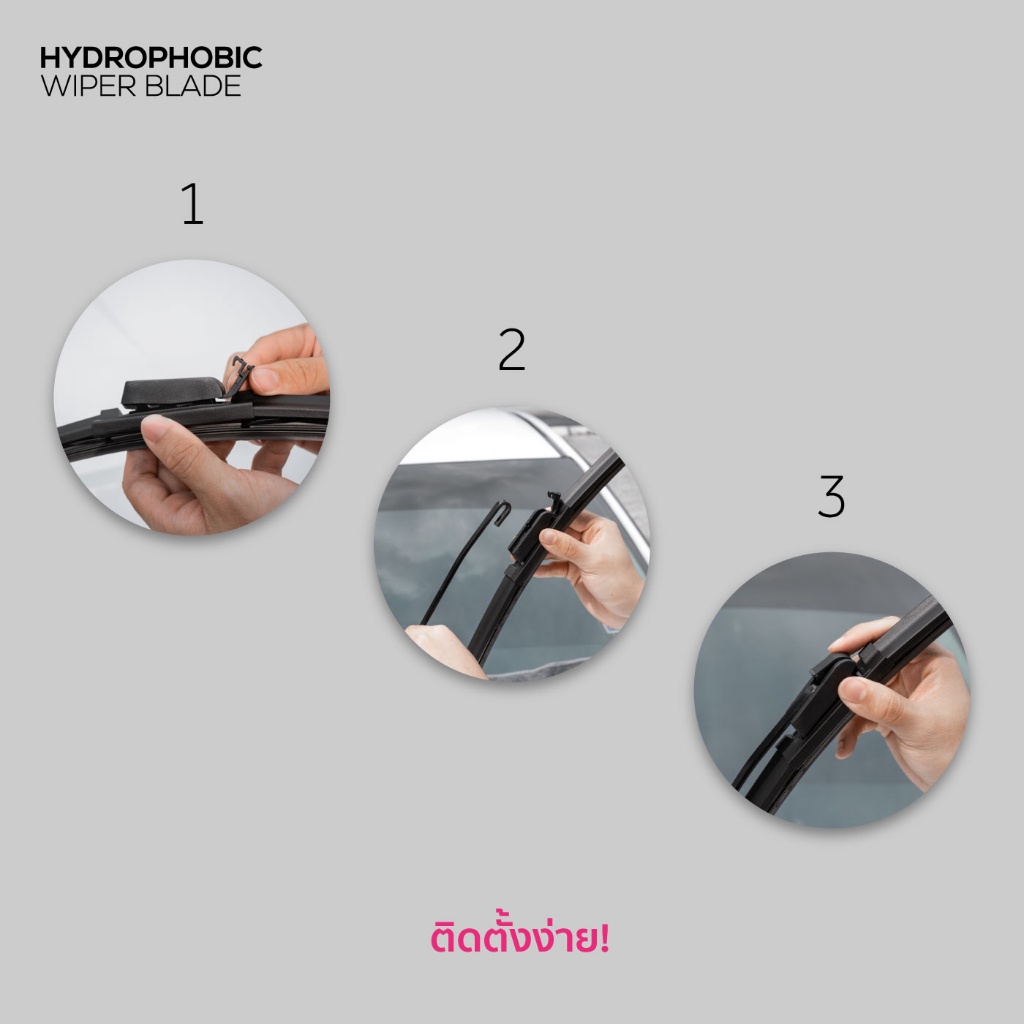 HYDROPHOBIC
WIPER BLADE

1

2

3

ติดตั้งง่าย!