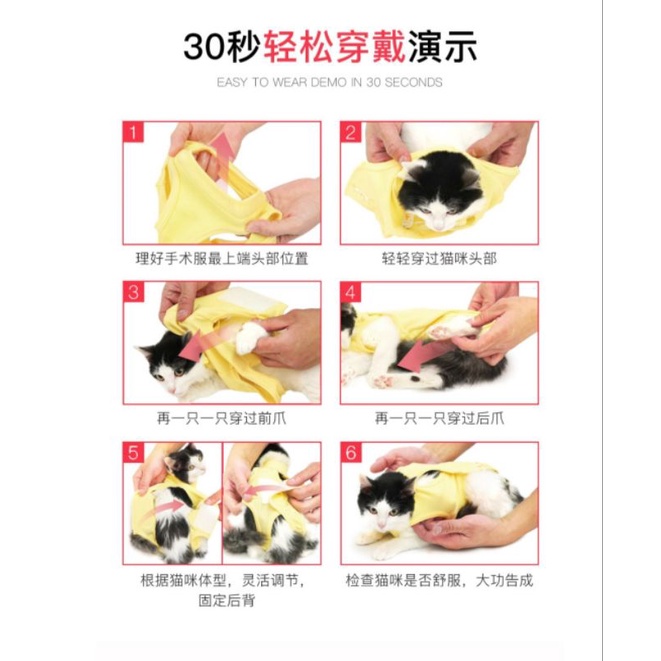 30秒轻松穿戴演示

EASY TO WEAR DEMO IN 30 SECONDS

1

理好手术服最上端头部位置

2

轻轻穿过猫咪头部

3

再一只一只穿过前爪

4

再一只一只穿过后爪

5

根据猫咪体型，灵活调节，固定后背

6

检查猫咪是否舒服，大功告成