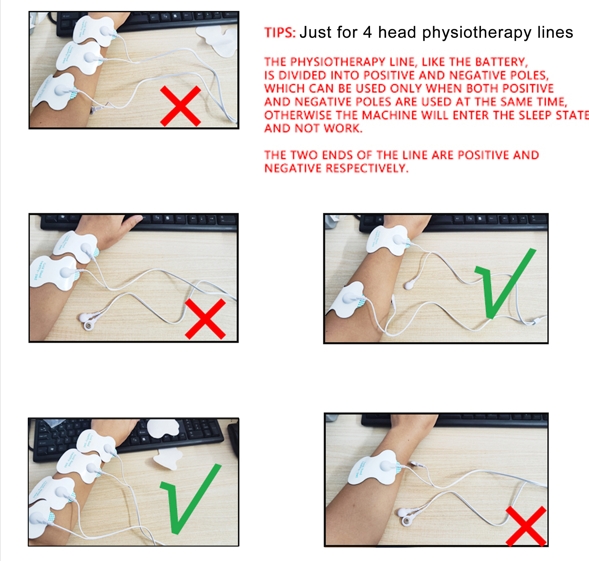 TIPS: Just for 4 head physiotherapy lines

THE PHYSIOTHERAPY LINE, LIKE THE BATTERY, IS DIVIDED INTO POSITIVE AND NEGATIVE POLES, WHICH CAN BE USED ONLY WHEN BOTH POSITIVE AND NEGATIVE POLES ARE USED AT THE SAME TIME, OTHERWISE THE MACHINE WILL ENTER THE SLEEP STATE AND NOT WORK.

THE TWO ENDS OF THE LINE ARE POSITIVE AND NEGATIVE RESPECTIVELY.