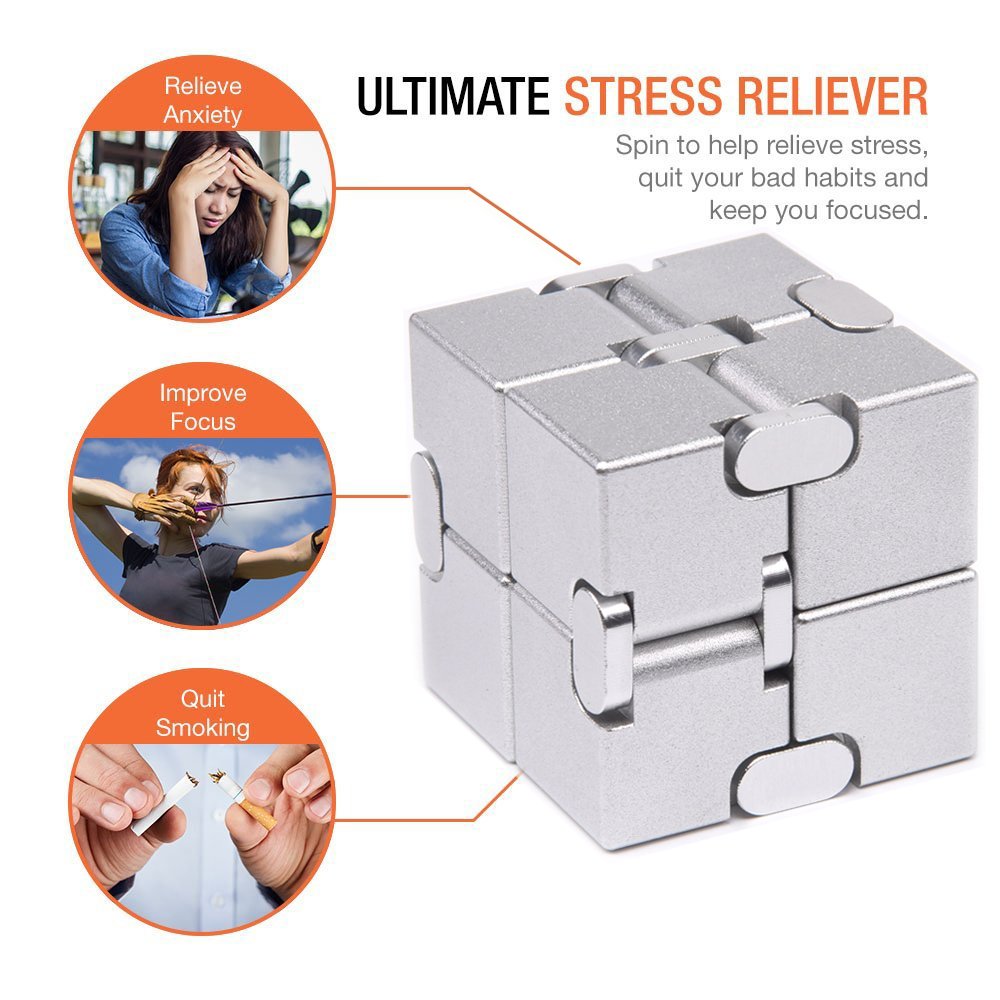 ULTIMATE STRESS RELIEVER

Spin to help relieve stress, quit your bad habits and keep you focused.

Relieve Anxiety

Improve Focus

Quit Smoking