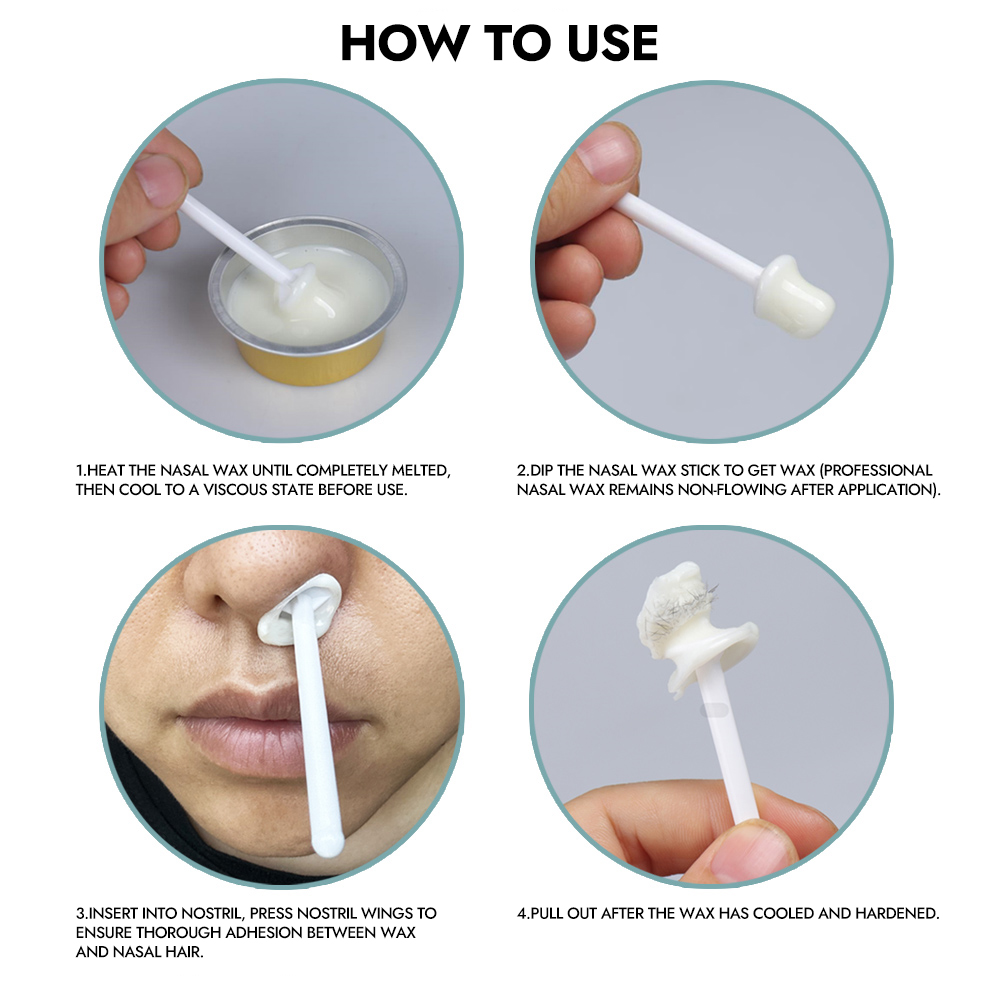 HOW TO USE

1.HEAT THE NASAL WAX UNTIL COMPLETELY MELTED, THEN COOL TO A VISCOUS STATE BEFORE USE.

2.DIP THE NASAL WAX STICK TO GET WAX (PROFESSIONAL NASAL WAX REMAINS NON-FLOWING AFTER APPLICATION).

3.INSERT INTO NOSTRIL, PRESS NOSTRIL WINGS TO ENSURE THOROUGH ADHESION BETWEEN WAX AND NASAL HAIR.

4.PULL OUT AFTER THE WAX HAS COOLED AND HARDENED.