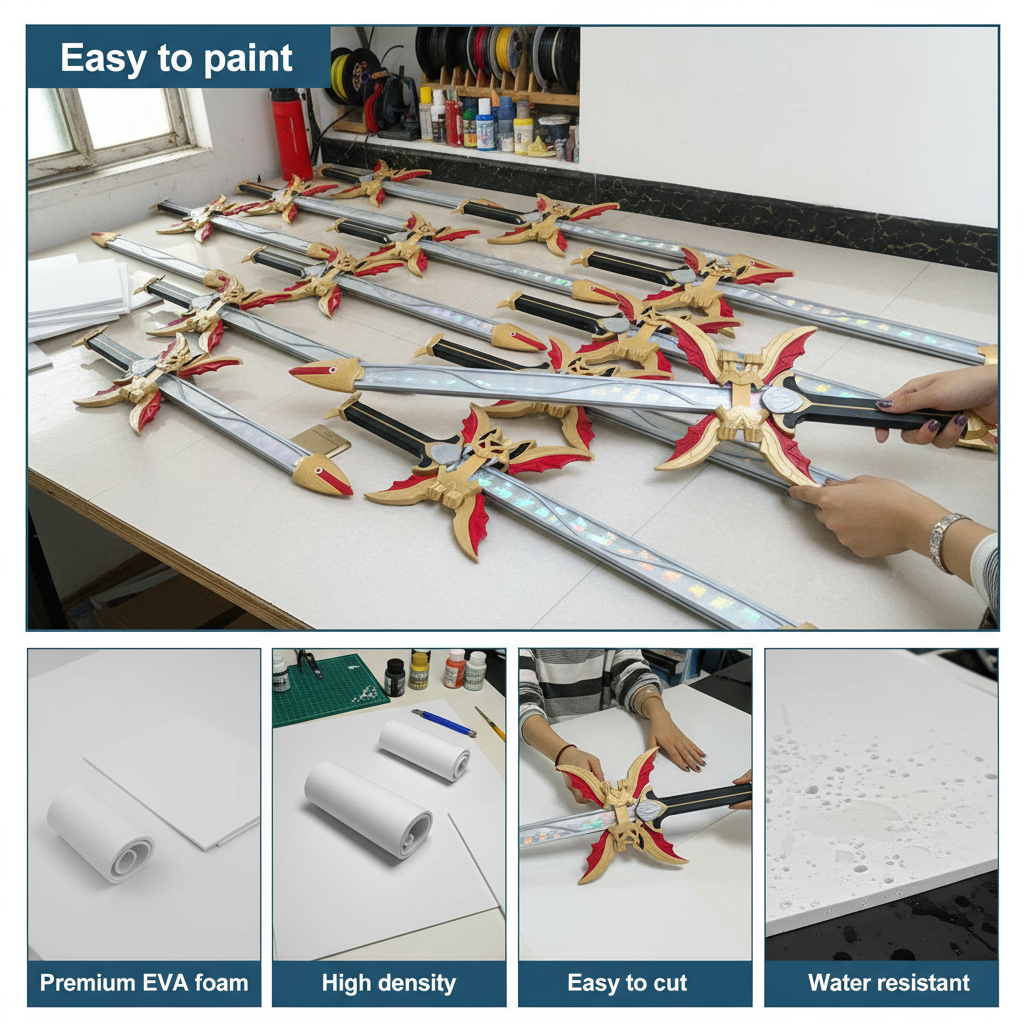 Easy to paint

Premium EVA foam

High density

Easy to cut

Water resistant