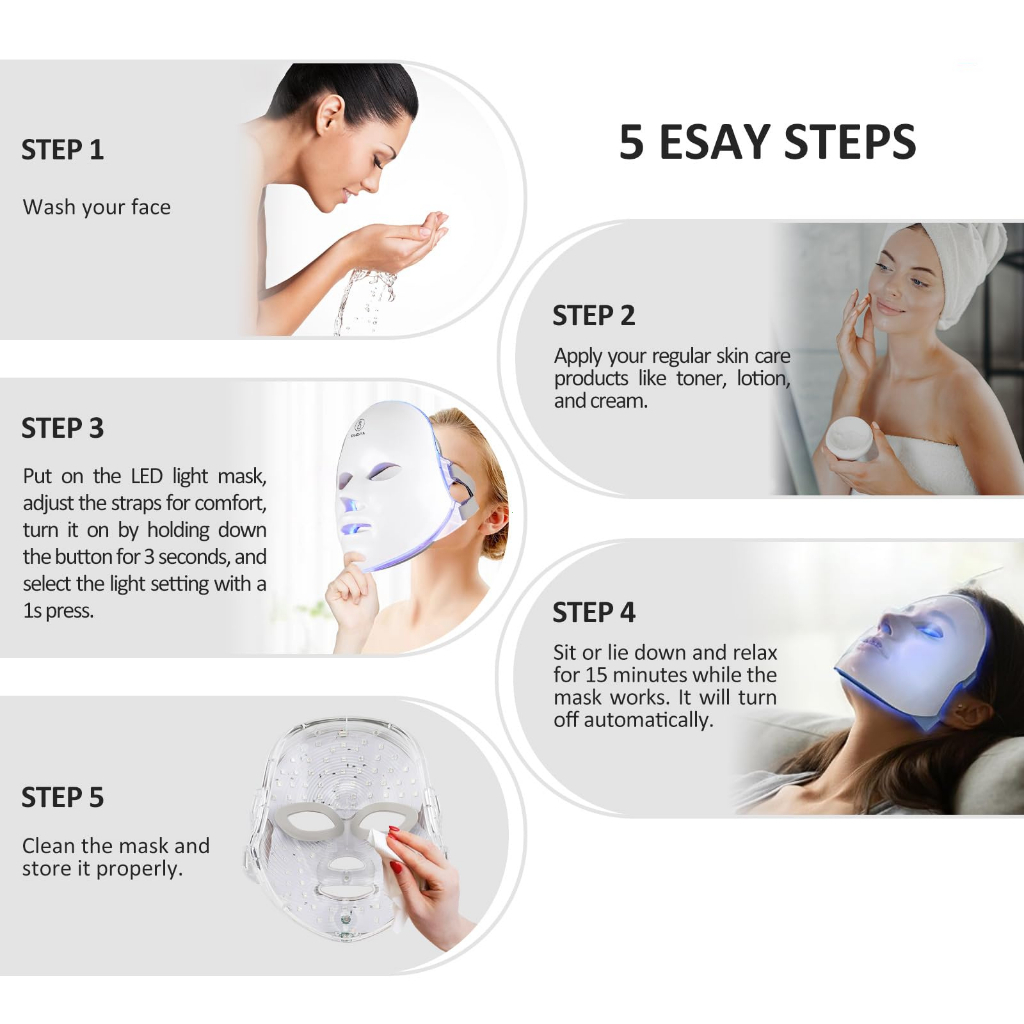 5 ESAY STEPS

STEP 1

Wash your face

STEP 2

Apply your regular skin care products like toner, lotion, and cream.

STEP 3

Put on the LED light mask, adjust the straps for comfort, turn it on by holding down the button for 3 seconds, and select the light setting with a 1s press.

STEP 4

Sit or lie down and relax for 15 minutes while the mask works. It will turn off automatically.

STEP 5

Clean the mask and store it properly.