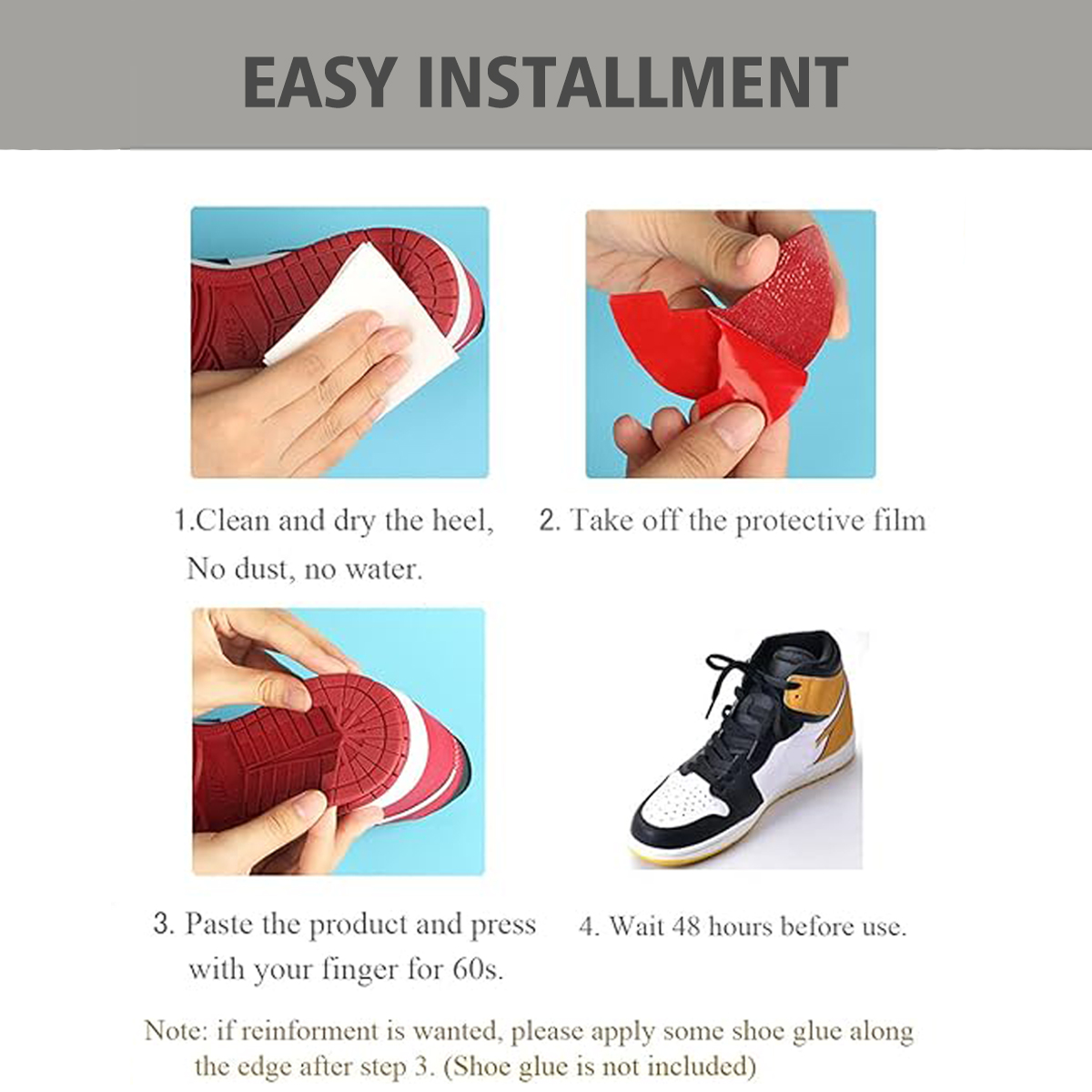 EASY INSTALLMENT

1.Clean and dry the heel, No dust, no water.

2. Take off the protective film

3. Paste the product and press with your finger for 60s.

4. Wait 48 hours before use.

Note: if reinforment is wanted, please apply some shoe glue along the edge after step 3. (Shoe glue is not included)