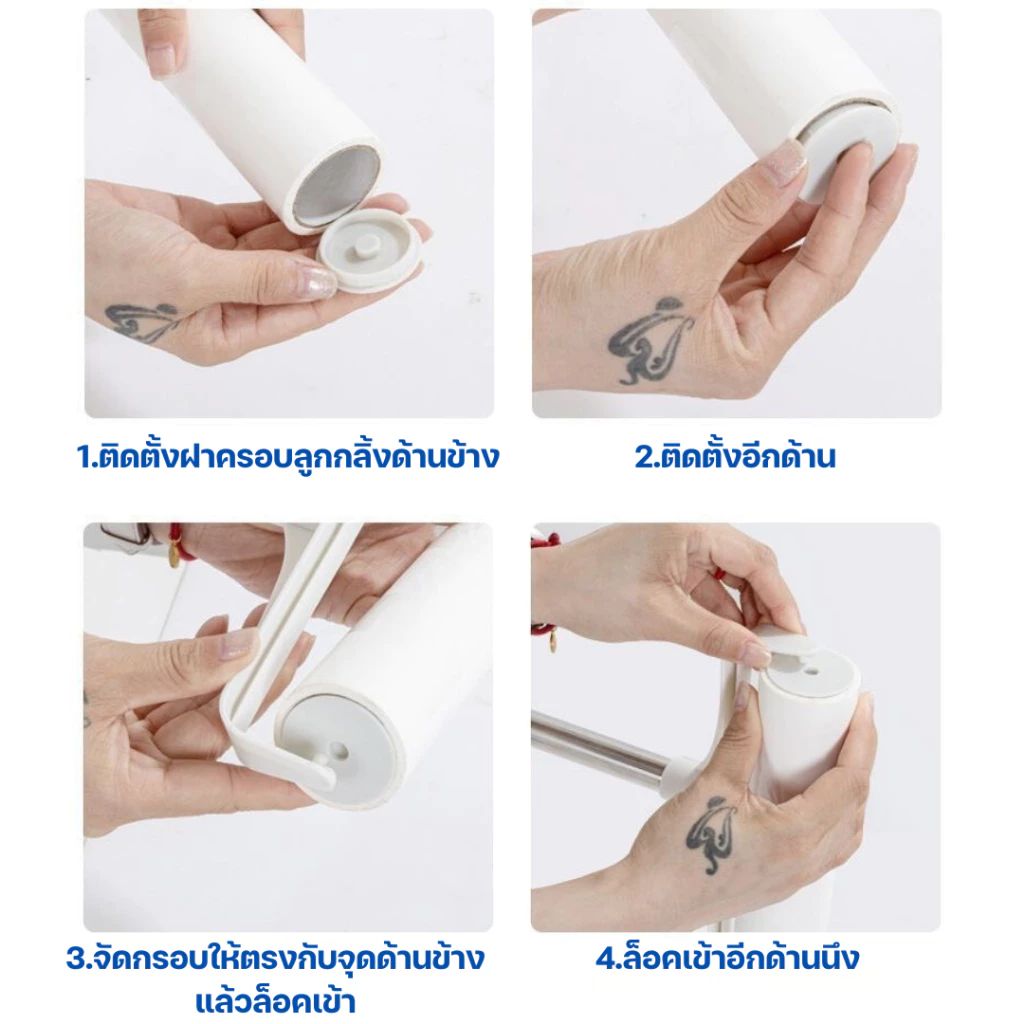 1.ติดตั้งฝาครอบลูกกลิ้งด้านข้าง

2.ติดตั้งอีกด้าน

3.จัดกรอบให้ตรงกับจุดด้านข้าง แล้วล็อคเข้า

4.ล็อคเข้าอีกด้านนึง