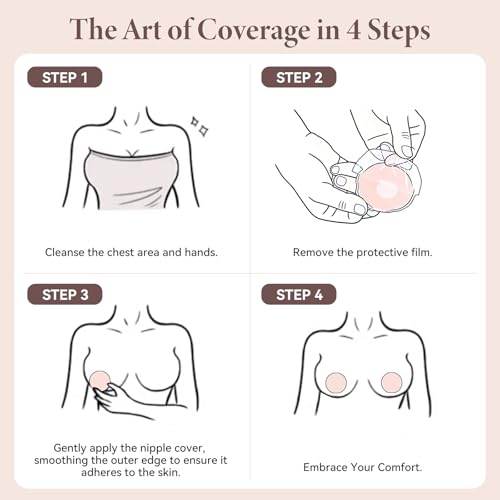 The Art of Coverage in 4 Steps

STEP 1

Cleanse the chest area and hands.

STEP 2

Remove the protective film.

STEP 3

Gently apply the nipple cover, smoothing the outer edge to ensure it adheres to the skin.

STEP 4

Embrace Your Comfort.