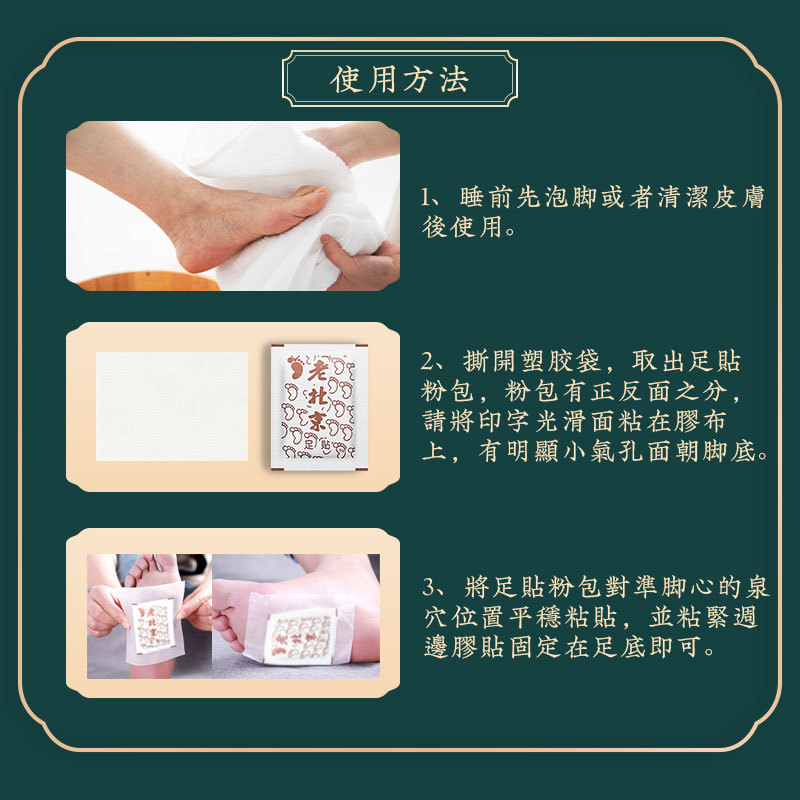 使用方法

1、睡前先泡脚或者清潔皮膚後使用。

老北京
足貼

2、撕開塑胶袋，取出足貼粉包，粉包有正反面之分，請將印字光滑面粘在膠布上，有明顯小氣孔面朝脚底。

3、將足貼粉包對準脚心的泉穴位置平穩粘貼，並粘緊週邊膠貼固定在足底即可。