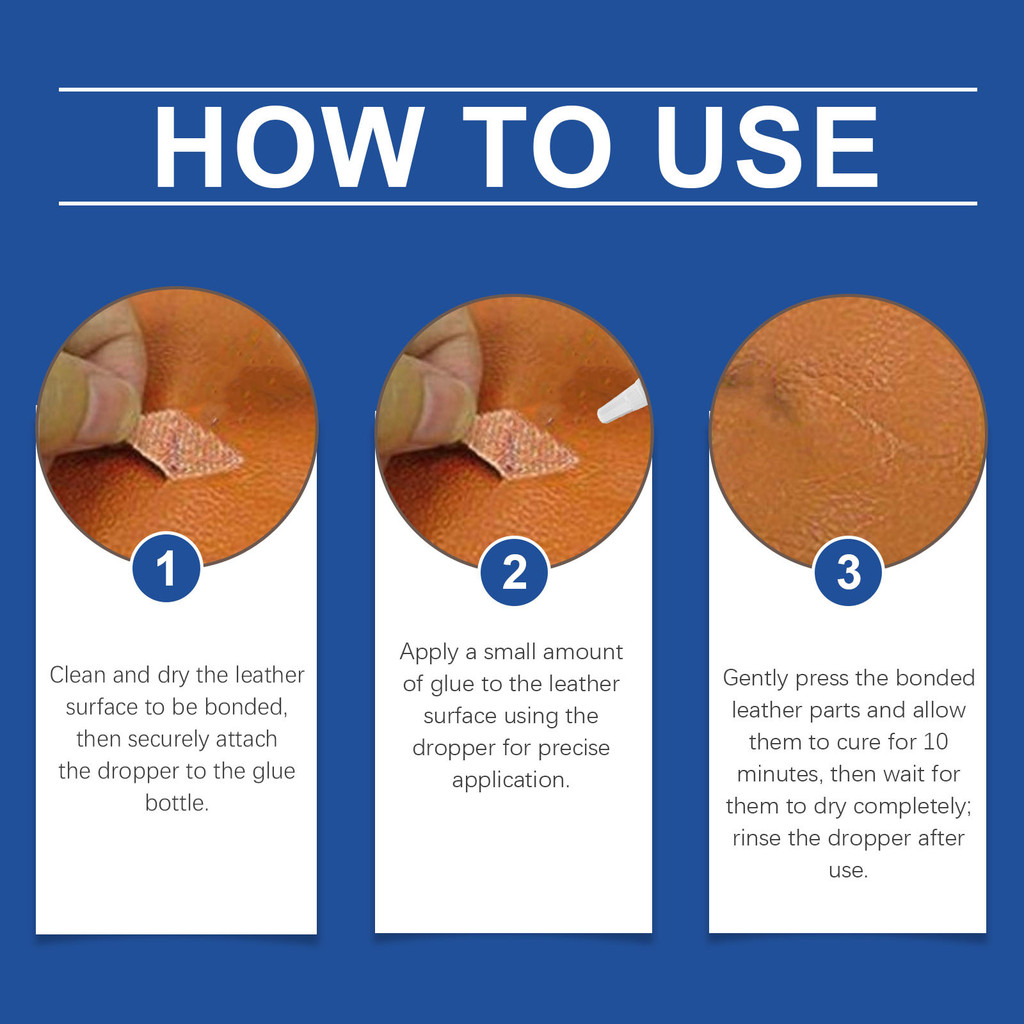 HOW TO USE

1

Clean and dry the leather surface to be bonded, then securely attach the dropper to the glue bottle.

2

Apply a small amount of glue to the leather surface using the dropper for precise application.

3

Gently press the bonded leather parts and allow them to cure for 10 minutes, then wait for them to dry completely; rinse the dropper after use.