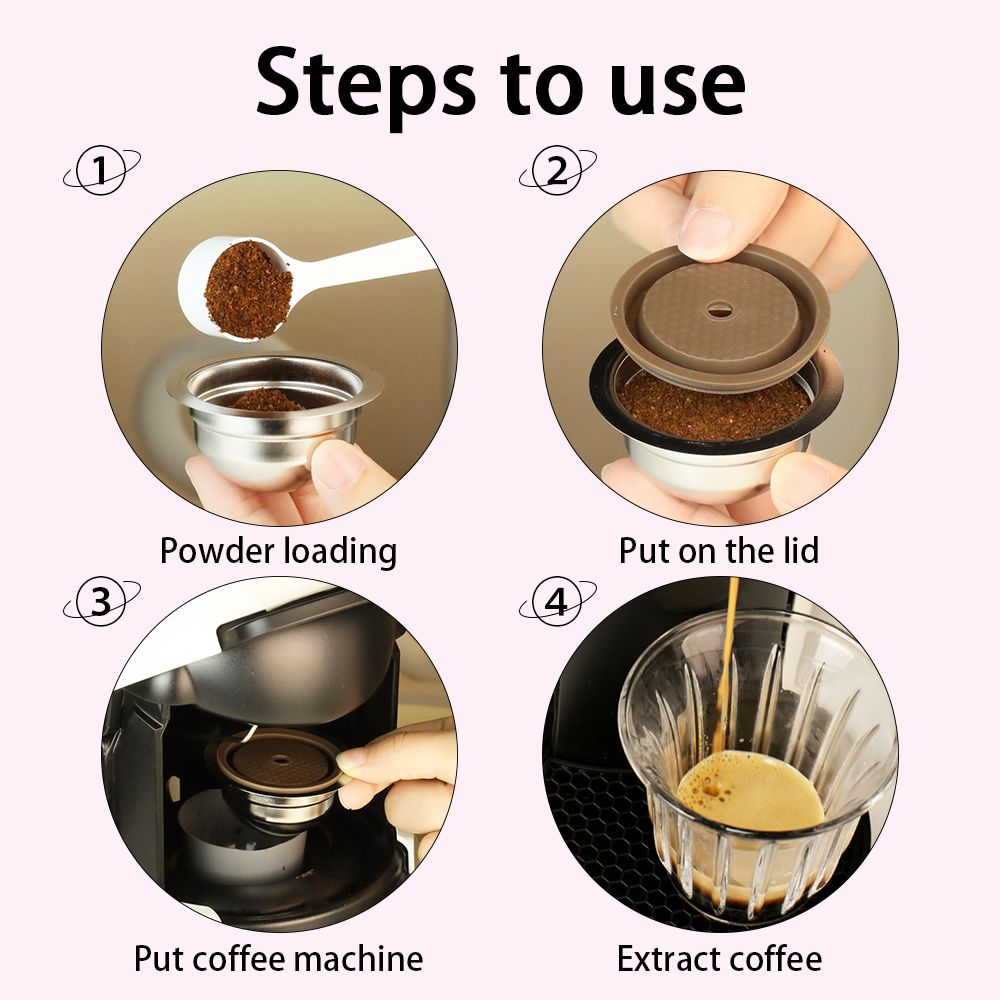 Steps to use

1

Powder loading

2

Put on the lid

3

Put coffee machine

4

Extract coffee