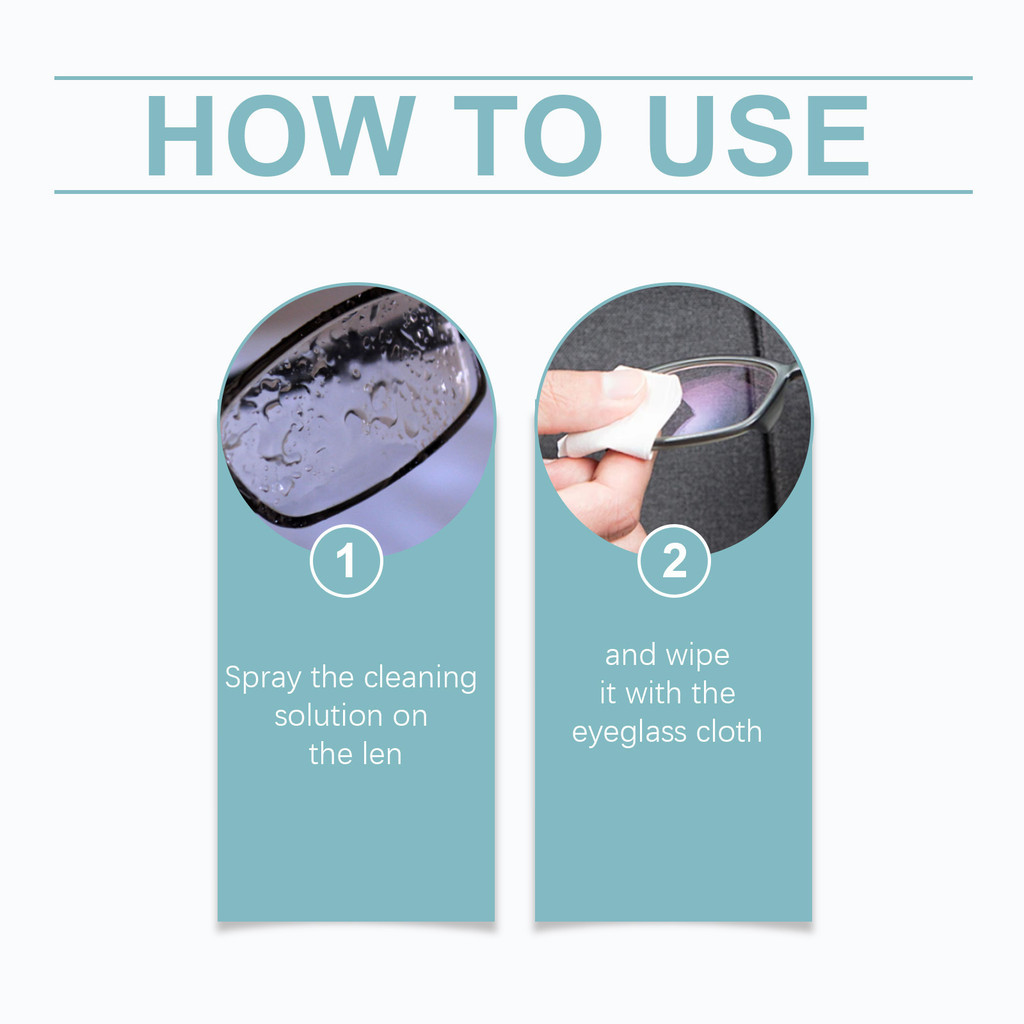 HOW TO USE

1

Spray the cleaning solution on the len

2

and wipe it with the eyeglass cloth