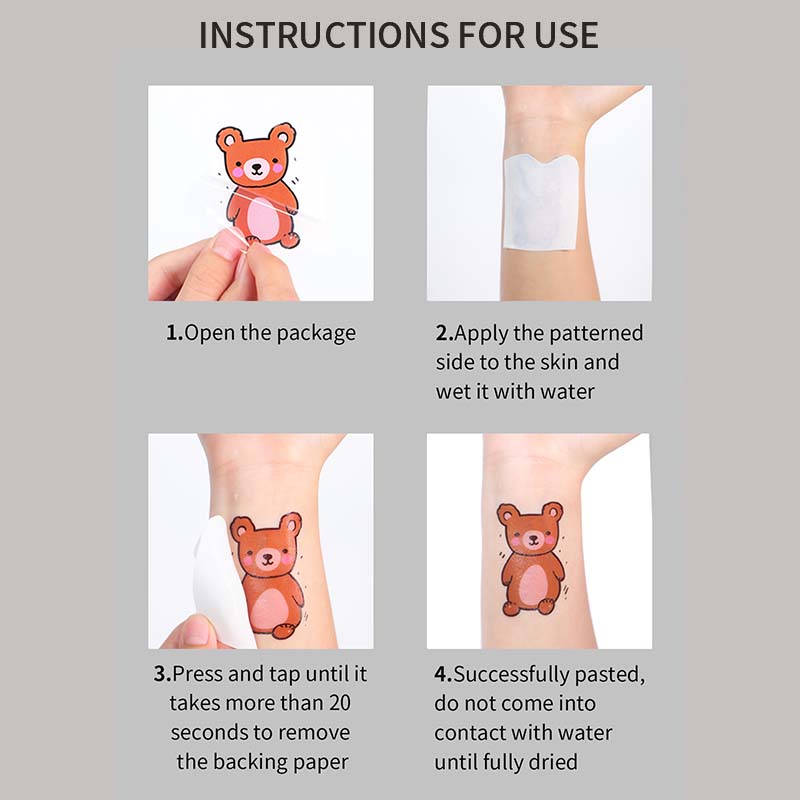 INSTRUCTIONS FOR USE

1.Open the package

2.Apply the patterned side to the skin and wet it with water

3.Press and tap until it takes more than 20 seconds to remove the backing paper

4.Successfully pasted, do not come into contact with water until fully dried