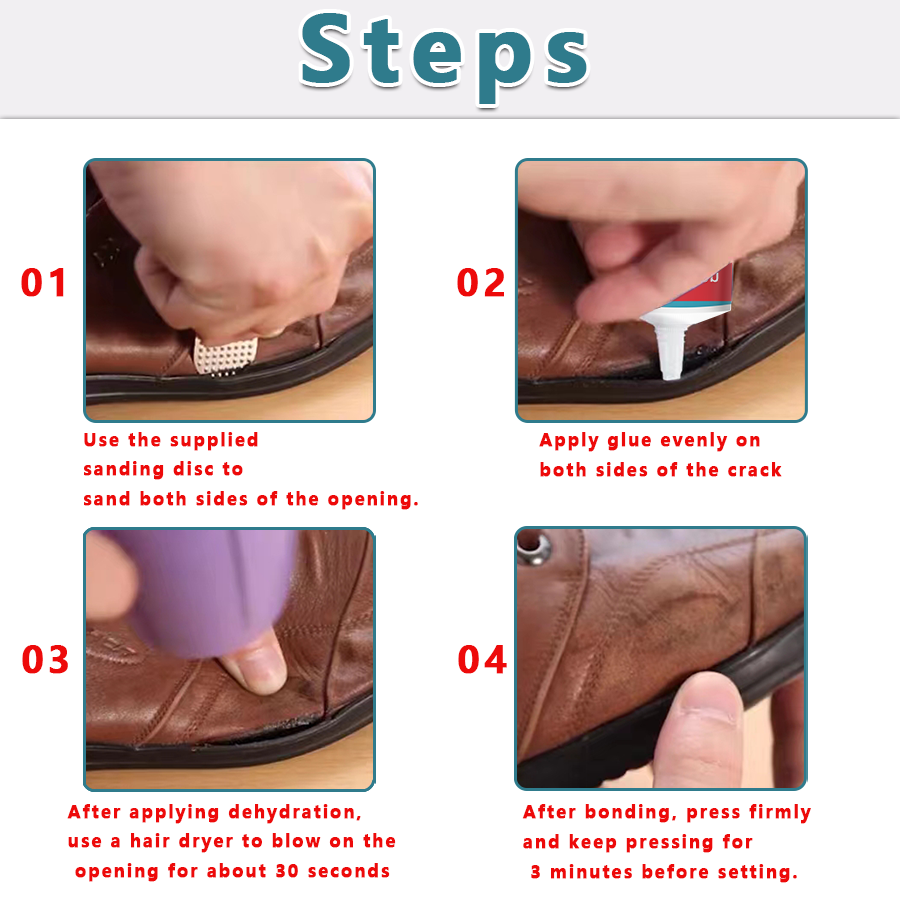 Steps

01

Use the supplied sanding disc to sand both sides of the opening.

02

Apply glue evenly on both sides of the crack

03

After applying dehydration, use a hair dryer to blow on the opening for about 30 seconds

04

After bonding, press firmly and keep pressing for 3 minutes before setting.