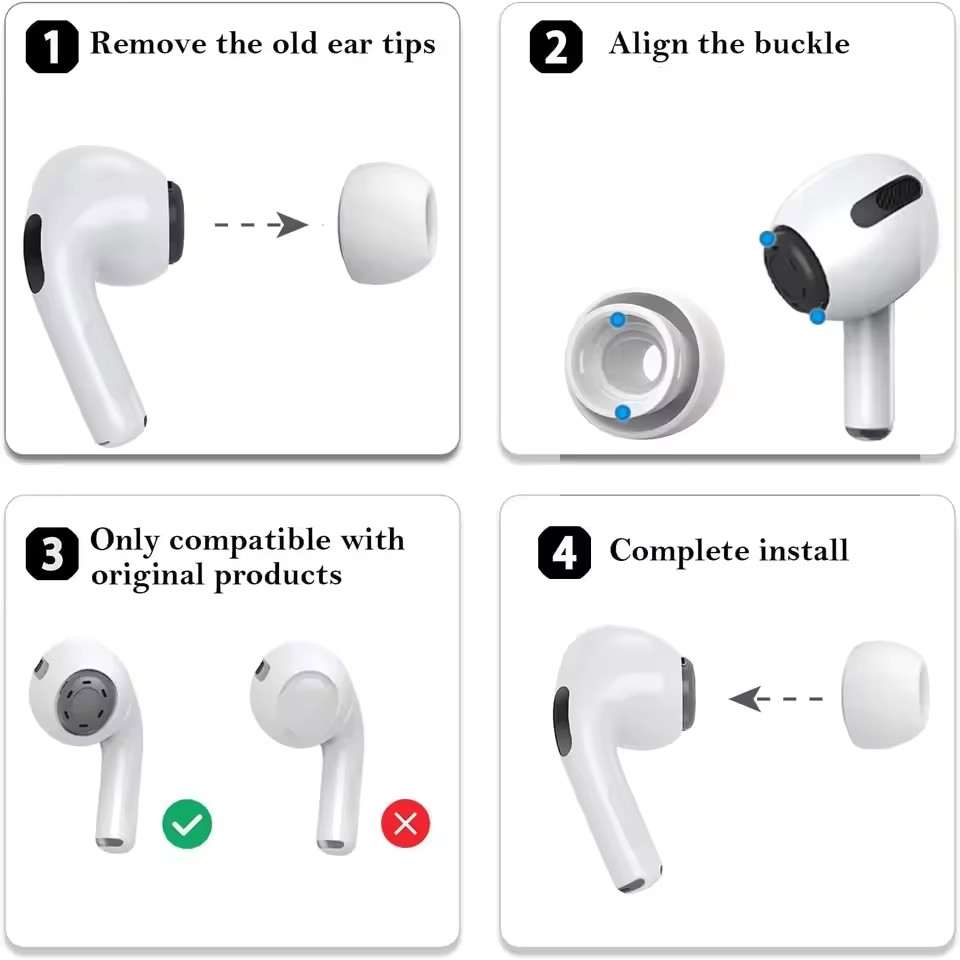 1 Remove the old ear tips

2 Align the buckle

3 Only compatible with original products

4 Complete install