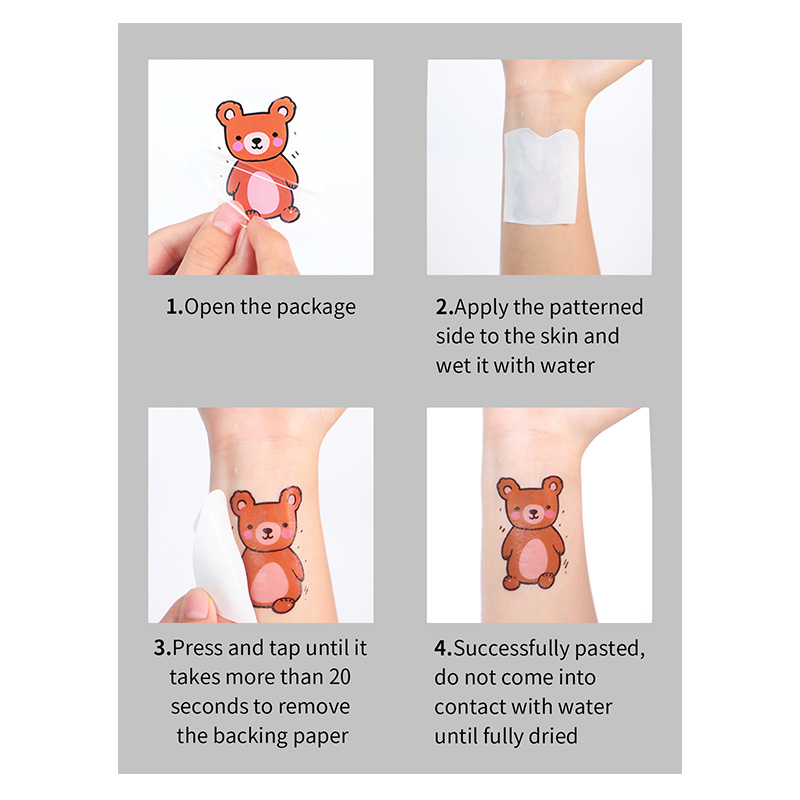 1.Open the package

2.Apply the patterned side to the skin and wet it with water

3.Press and tap until it takes more than 20 seconds to remove the backing paper

4.Successfully pasted, do not come into contact with water until fully dried