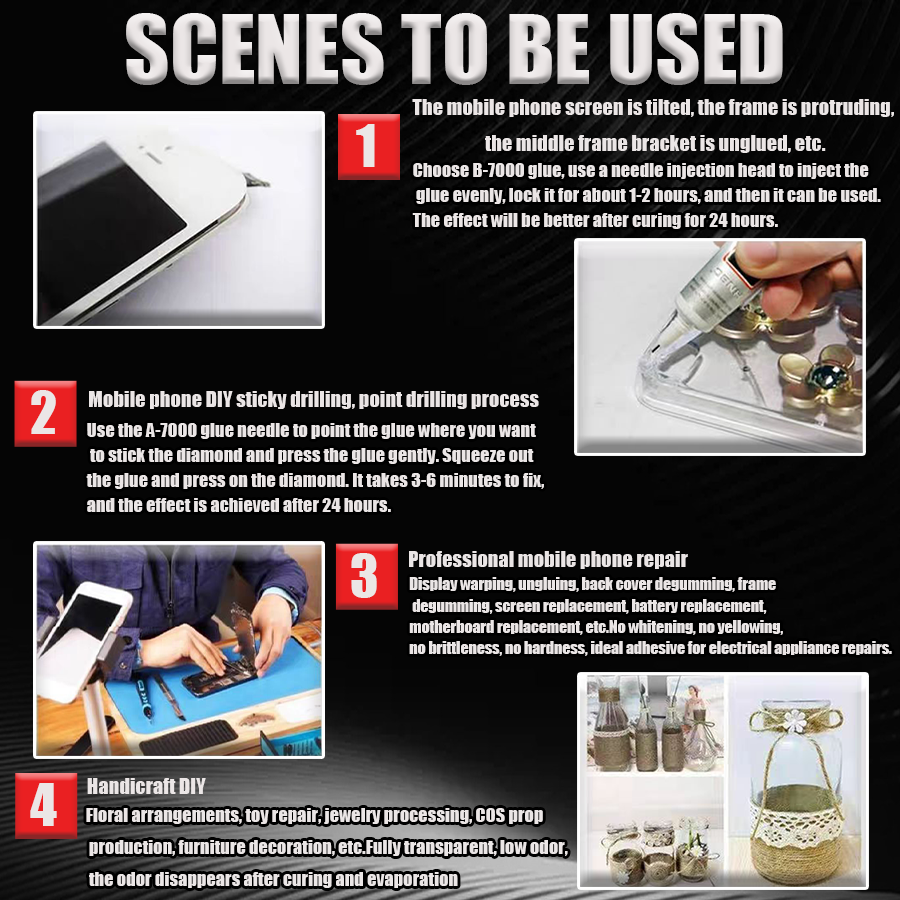 SCENES TO BE USED

1

The mobile phone screen is tilted, the frame is protruding, the middle frame bracket is unglued, etc.
Choose B-7000 glue, use a needle injection head to inject the glue evenly, lock it for about 1-2 hours, and then it can be used. The effect will be better after curing for 24 hours.

2

Mobile phone DIY sticky drilling, point drilling process
Use the A-7000 glue needle to point the glue where you want to stick the diamond and press the glue gently. Squeeze out the glue and press on the diamond. It takes 3-6 minutes to fix, and the effect is achieved after 24 hours.

3

Professional mobile phone repair
Display warping, ungluing, back cover degumming, frame degumming, screen replacement, battery replacement, motherboard replacement, etc.No whitening, no yellowing, no brittleness, no hardness, ideal adhesive for electrical appliance repairs.

4

Handicraft DIY
Floral arrangements, toy repair, jewelry processing, COS prop production, furniture decoration, etc.Fully transparent, low odor, the odor disappears after curing and evaporation