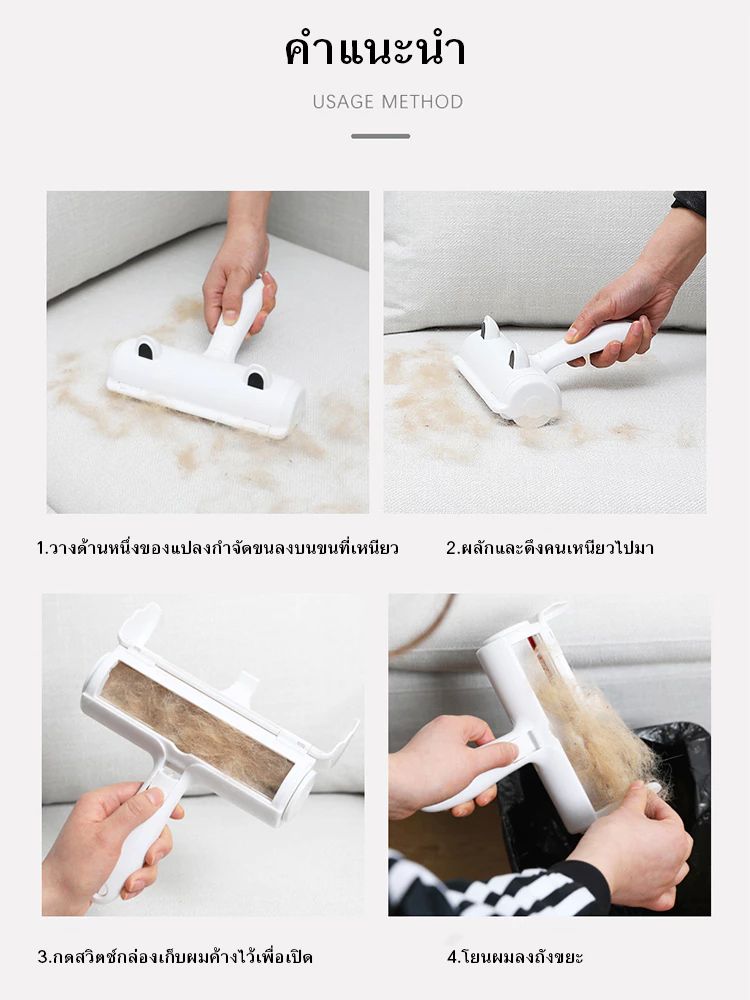 คำแนะนำ

USAGE METHOD

1.วางด้านหนึ่งของแปลงกำจัดขนลงบนขนที่เหนียว

2.ผลักและดึงคนเหนียวไปมา

3.กดสวิตช์กล่องเก็บผมค้างไว้เพื่อเปิด

4.โยนผมลงถังขยะ