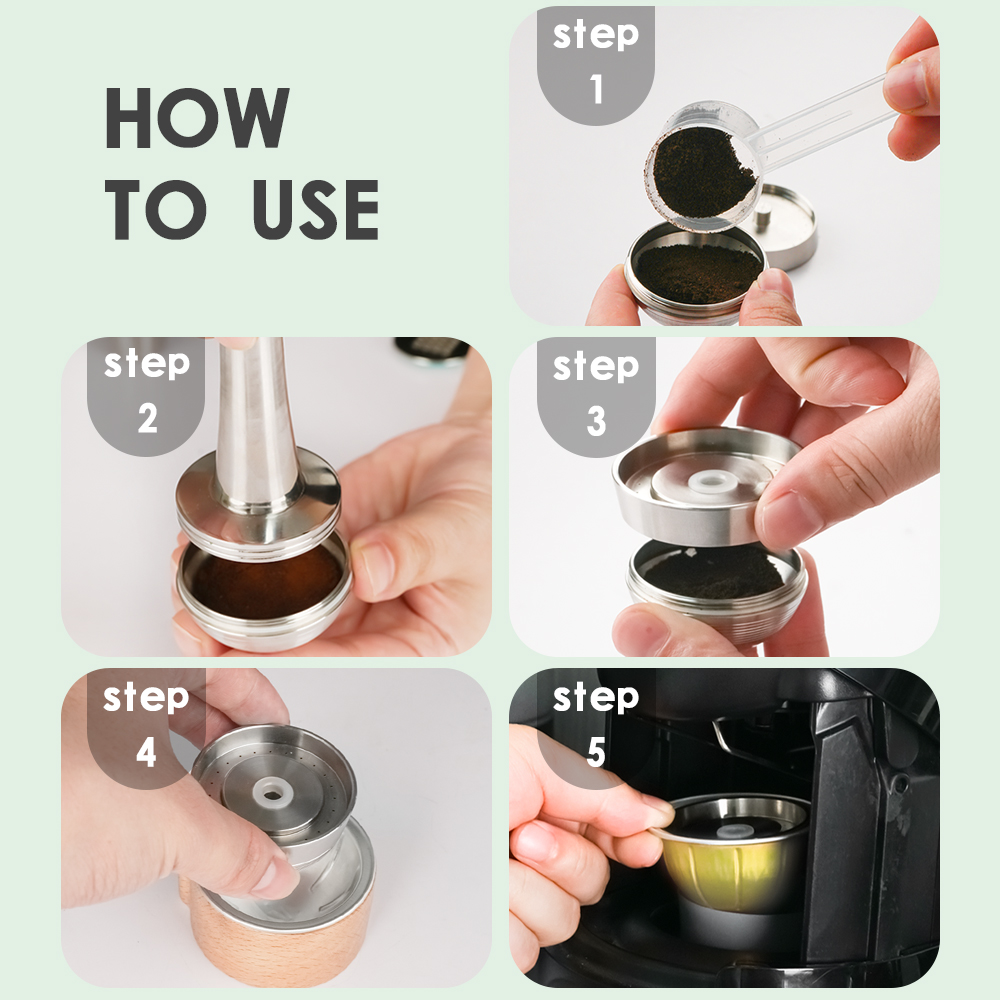 HOW TO USE

step 1

step 2

step 3

step 4

step 5