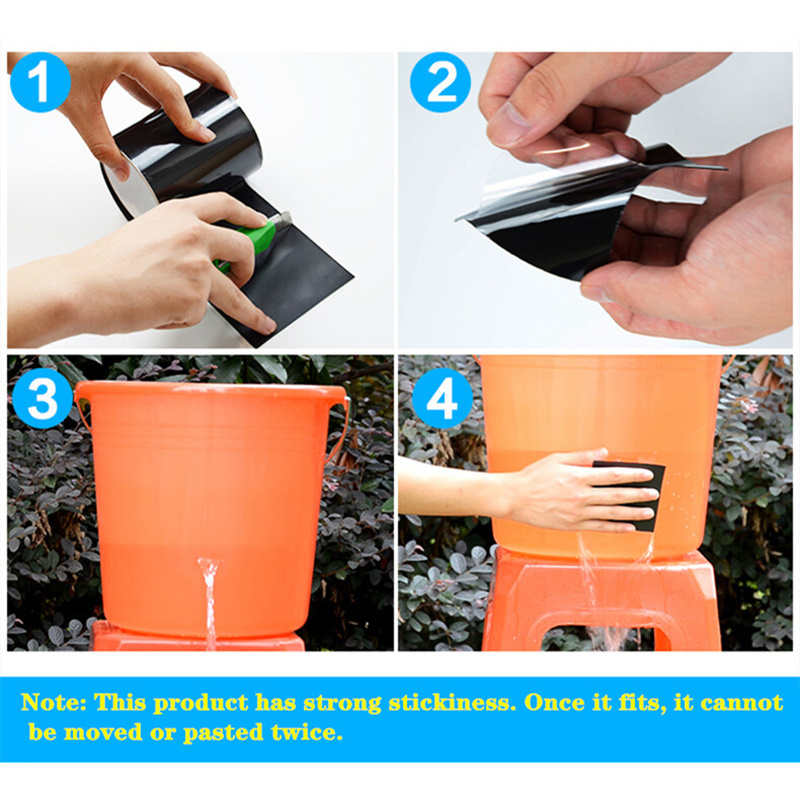 1

2

3

4

Note: This product has strong stickiness. Once it fits, it cannot be moved or pasted twice.