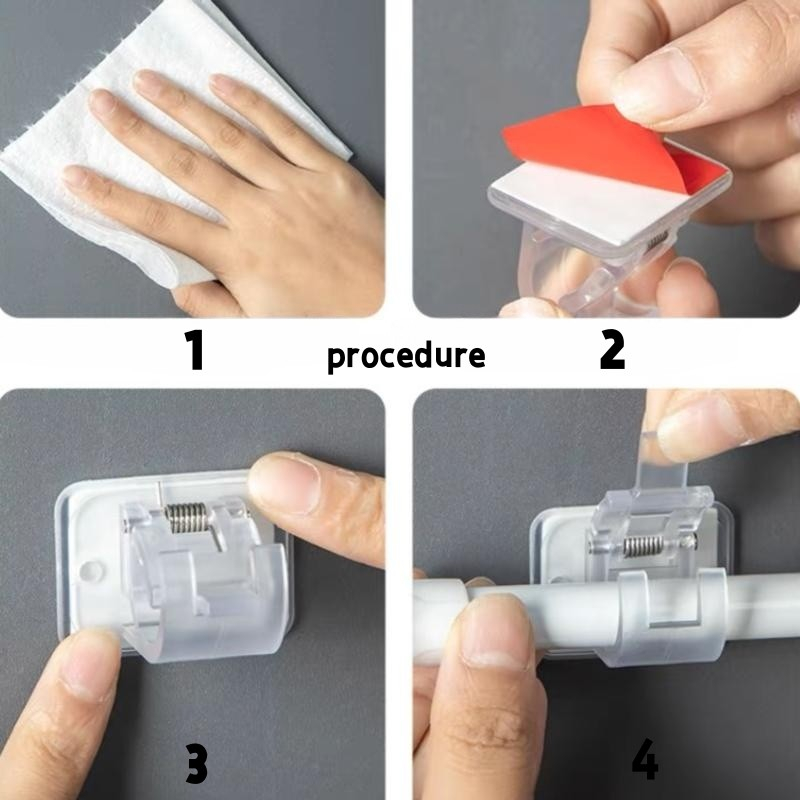 1

procedure

2

3

4