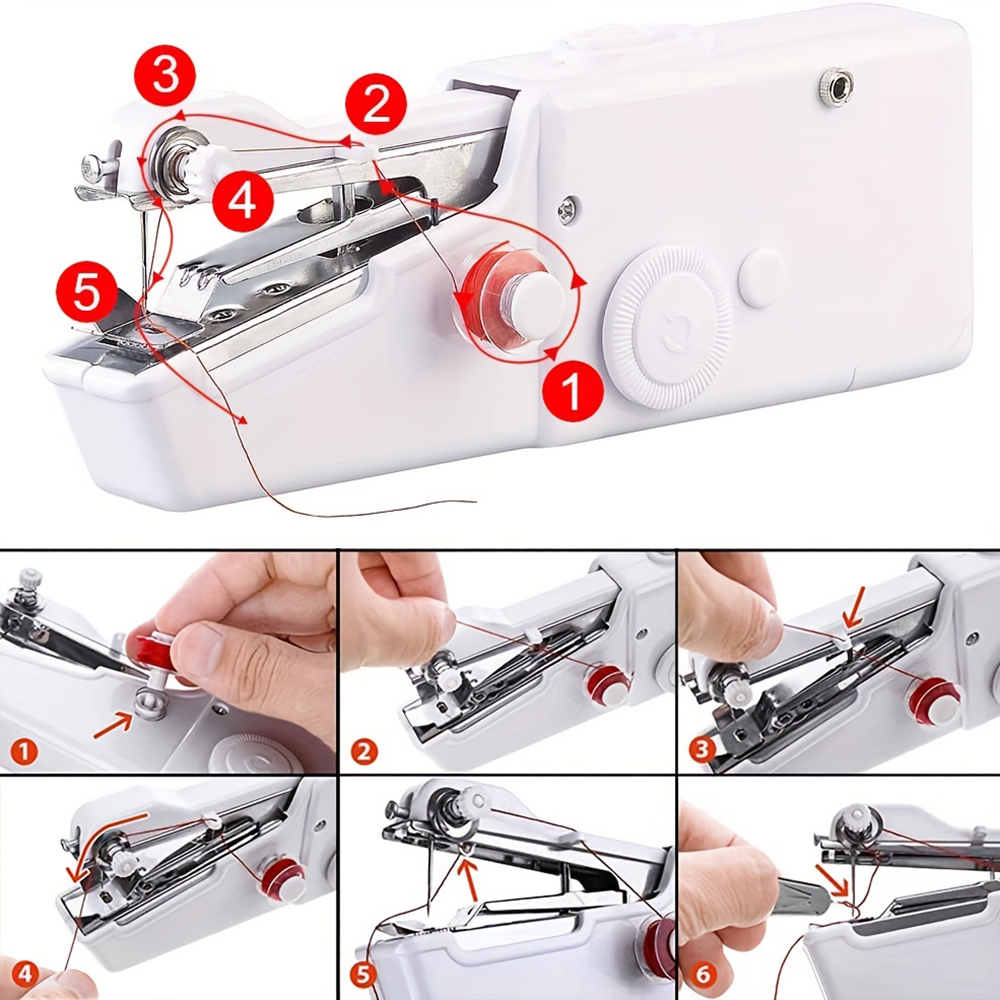 3
2
4
5
1
1
2
3
4
5
6