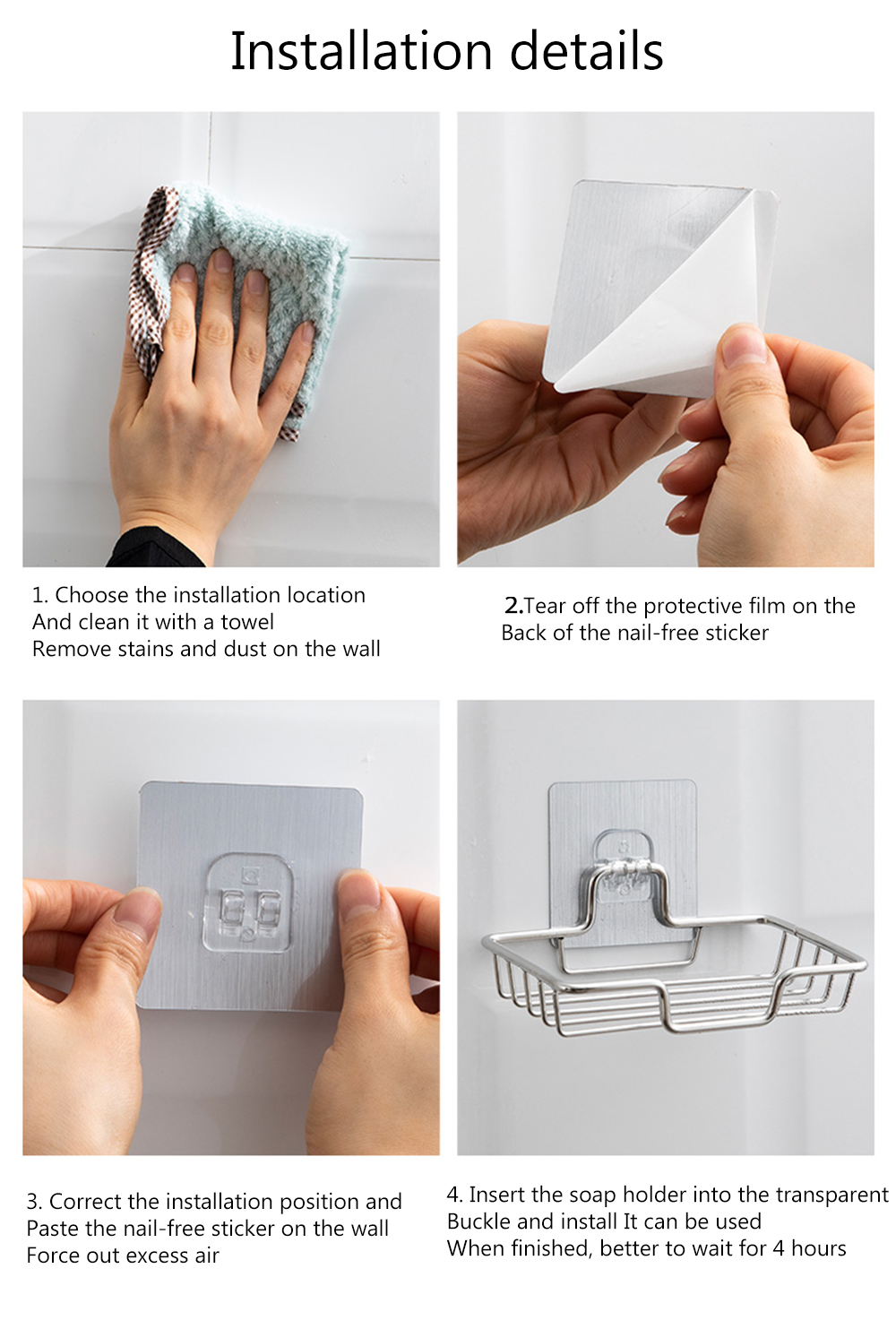 Installation details

1. Choose the installation location
And clean it with a towel
Remove stains and dust on the wall

2.Tear off the protective film on the
Back of the nail-free sticker

3. Correct the installation position and
Paste the nail-free sticker on the wall
Force out excess air

4. Insert the soap holder into the transparent
Buckle and install It can be used
When finished, better to wait for 4 hours