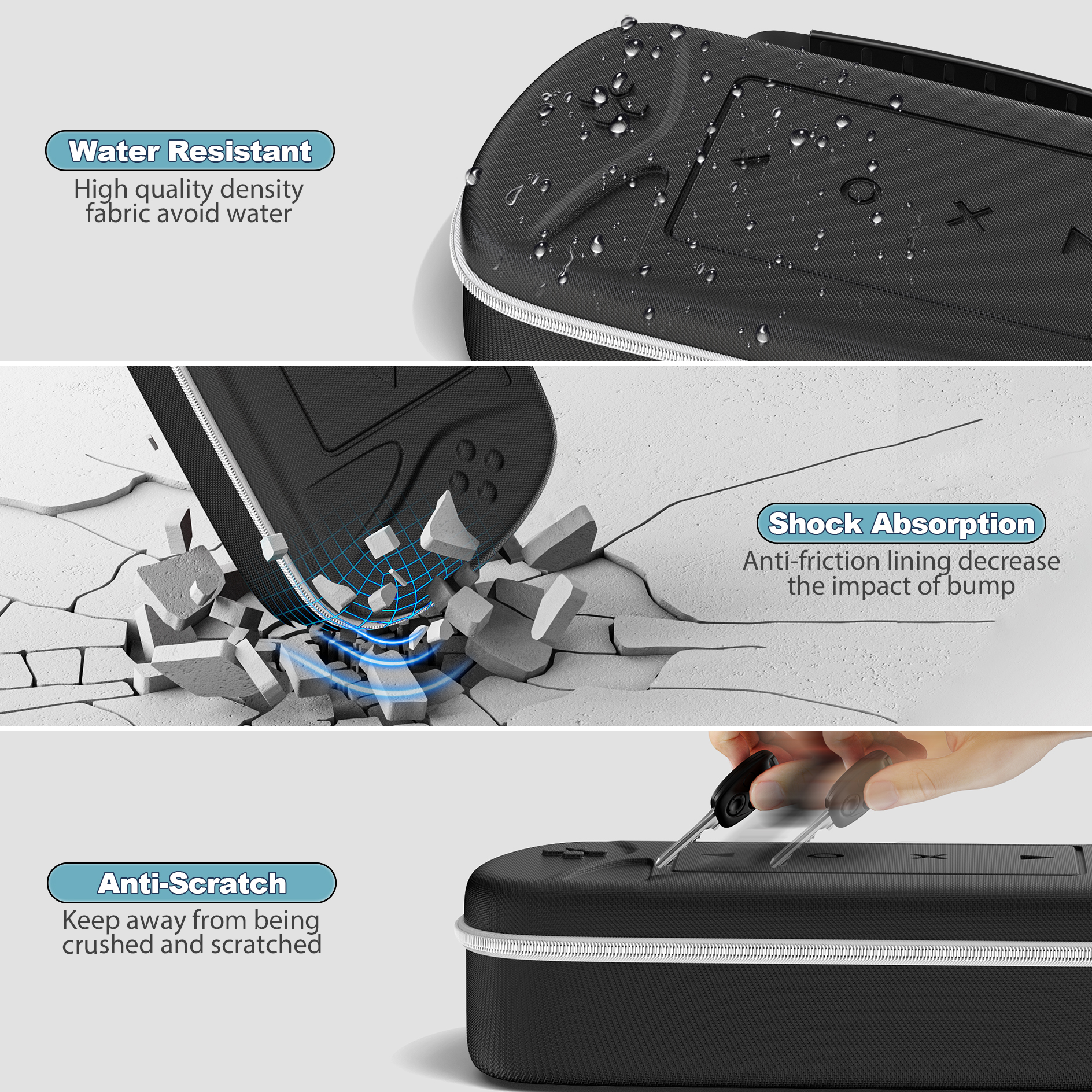 Water Resistant
High quality density fabric avoid water

Shock Absorption
Anti-friction lining decrease the impact of bump

Anti-Scratch
Keep away from being crushed and scratched