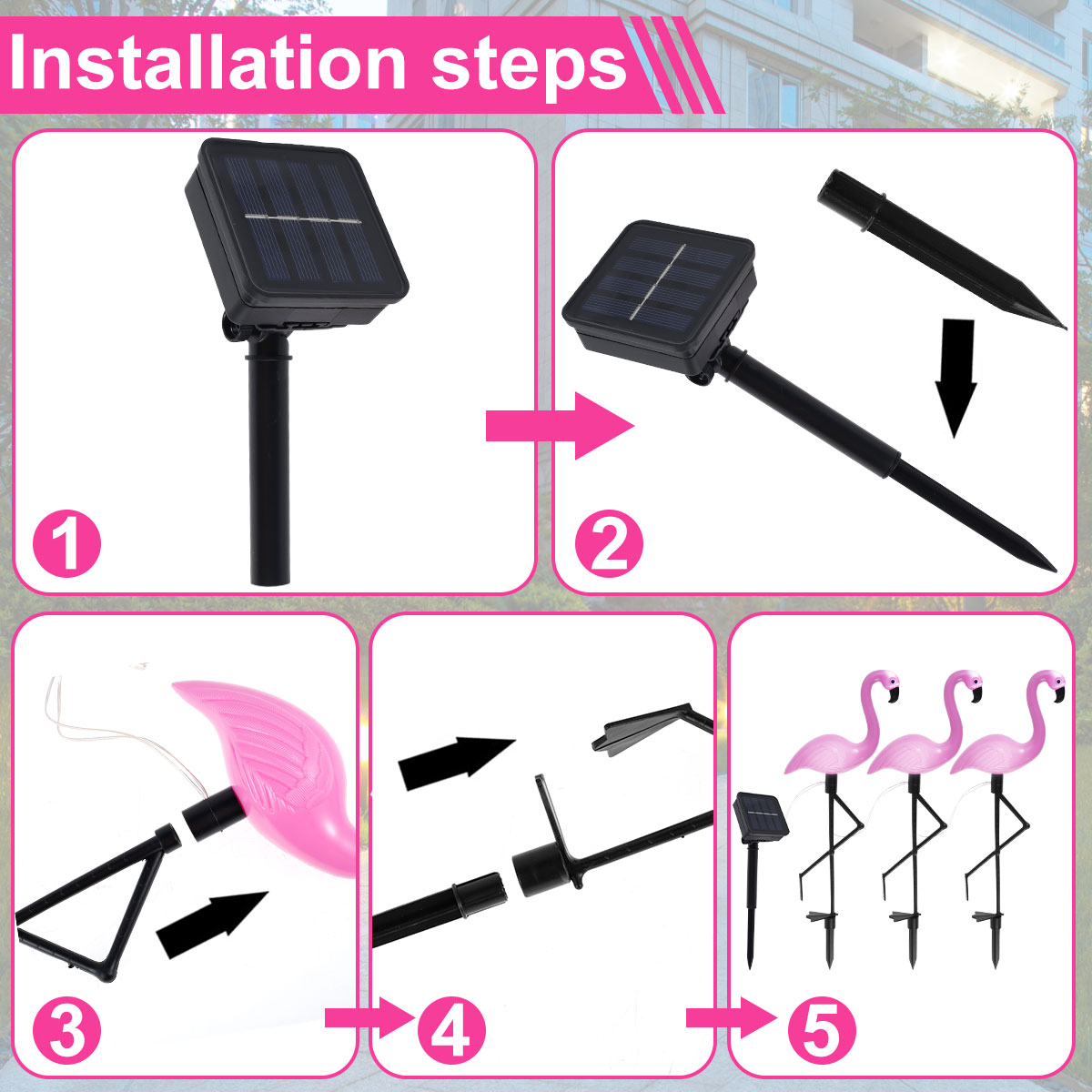 Installation steps

1

2

3

4

5