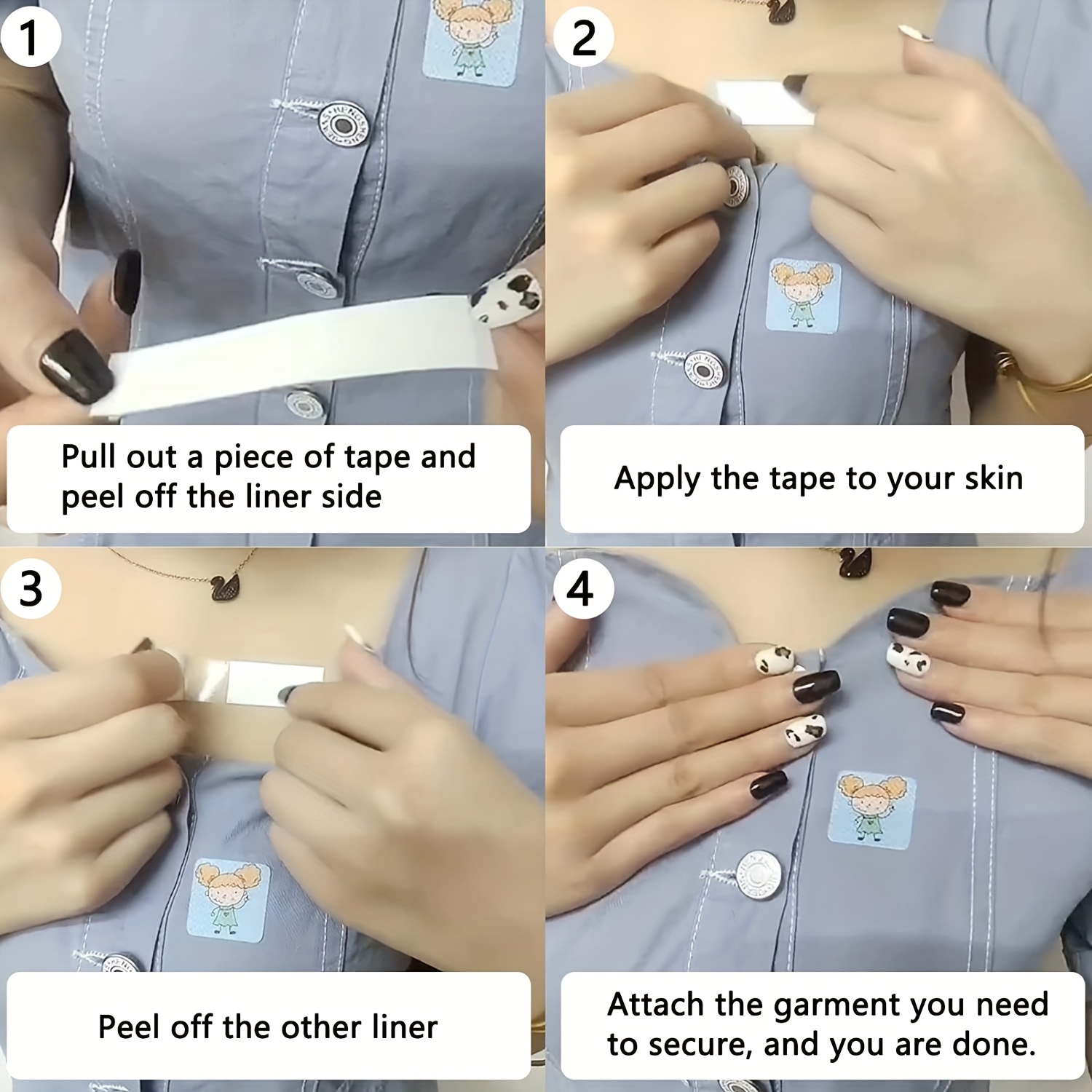 1

Pull out a piece of tape and peel off the liner side

2

Apply the tape to your skin

3

Peel off the other liner

4

Attach the garment you need to secure, and you are done.