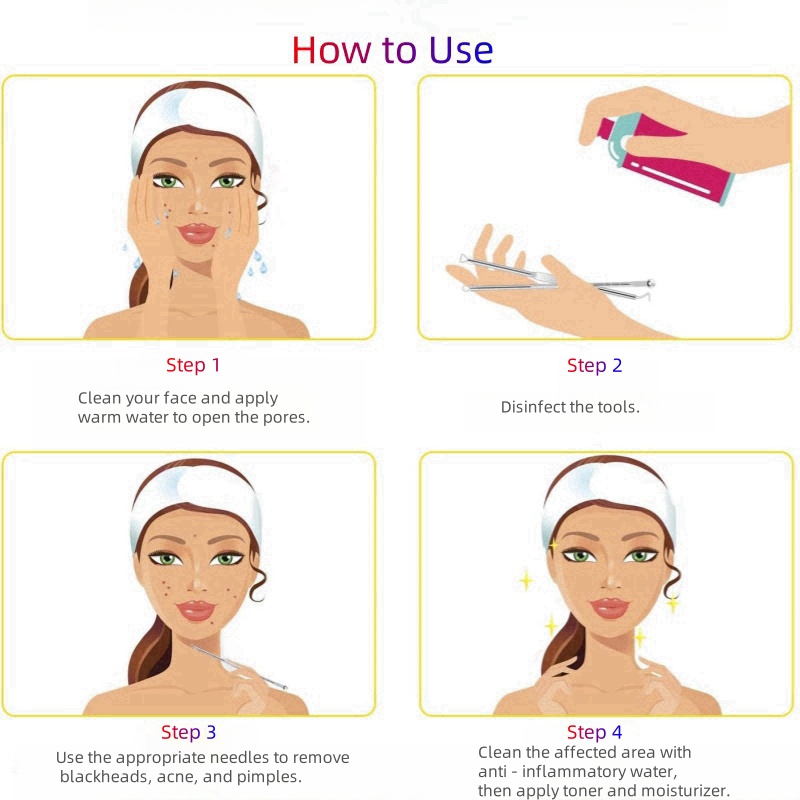 How to Use

Step 1

Clean your face and apply warm water to open the pores.

Step 2

Disinfect the tools.

Step 3

Use the appropriate needles to remove blackheads, acne, and pimples.

Step 4

Clean the affected area with anti - inflammatory water, then apply toner and moisturizer.