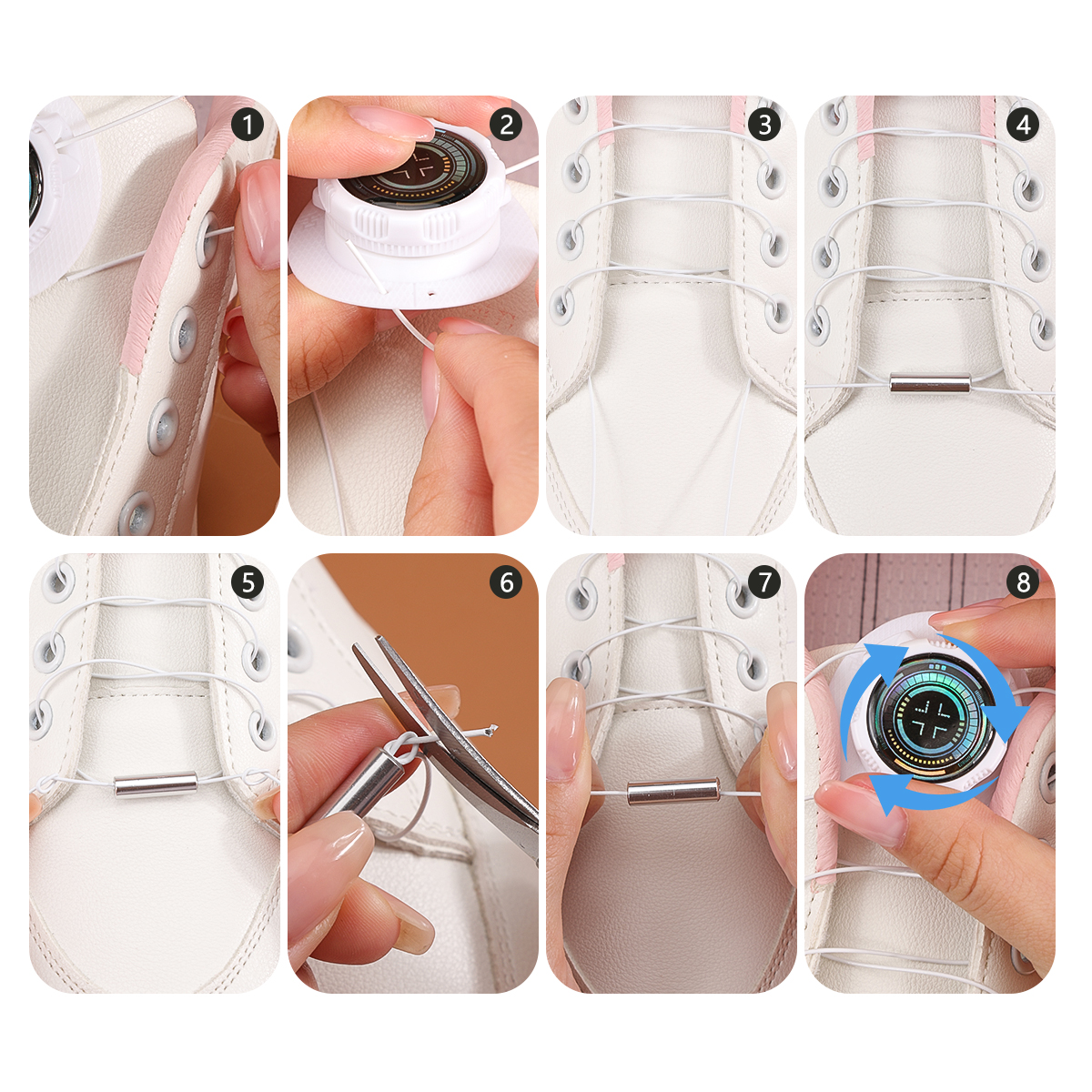 1
2
3
4
5
6
7
8