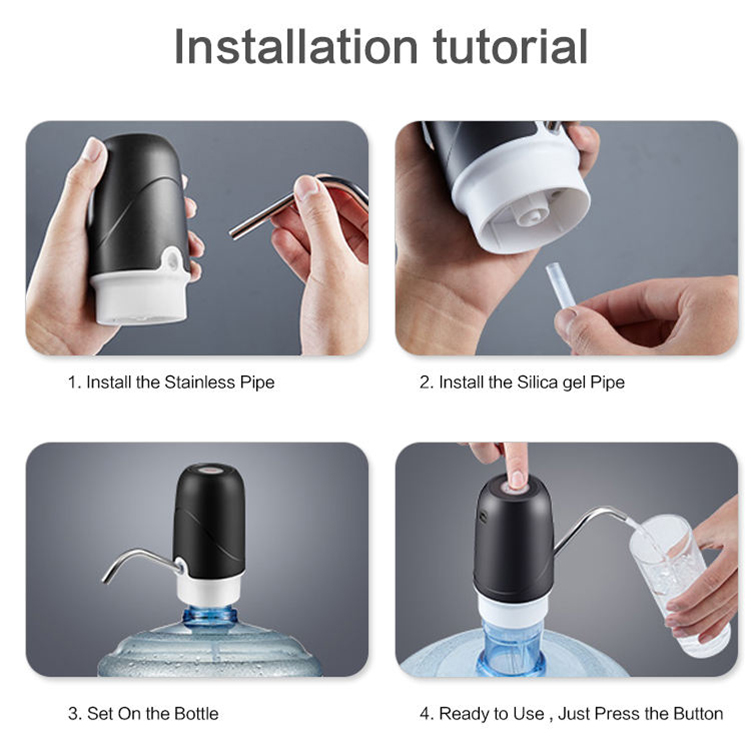 Installation tutorial

1. Install the Stainless Pipe

2. Install the Silica gel Pipe

3. Set On the Bottle

4. Ready to Use , Just Press the Button