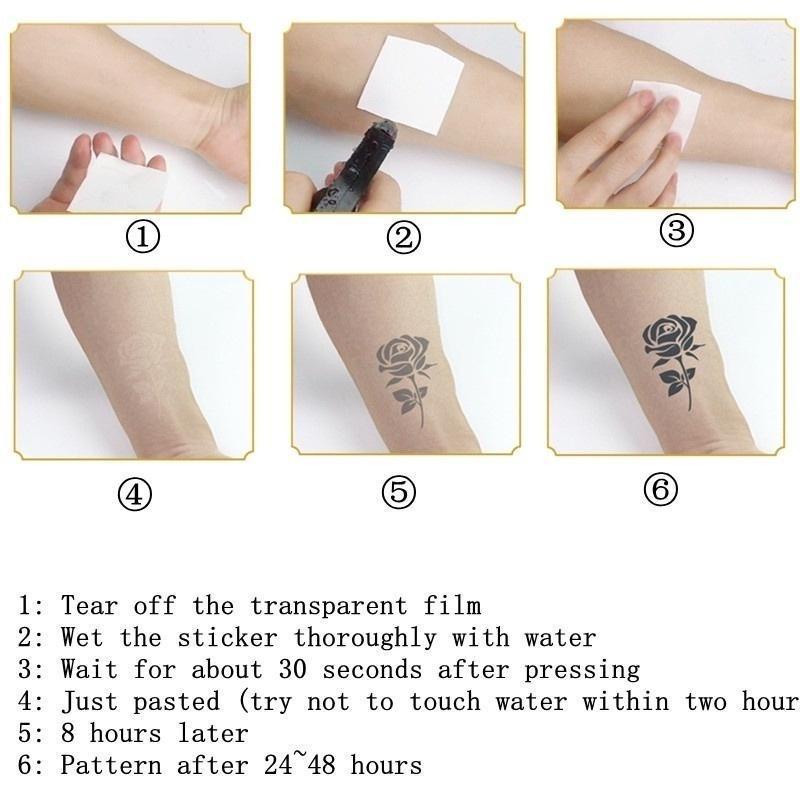 ①

②

③

④

⑤

⑥

1: Tear off the transparent film
2: Wet the sticker thoroughly with water
3: Wait for about 30 seconds after pressing
4: Just pasted (try not to touch water within two hour
5: 8 hours later
6: Pattern after 24~48 hours