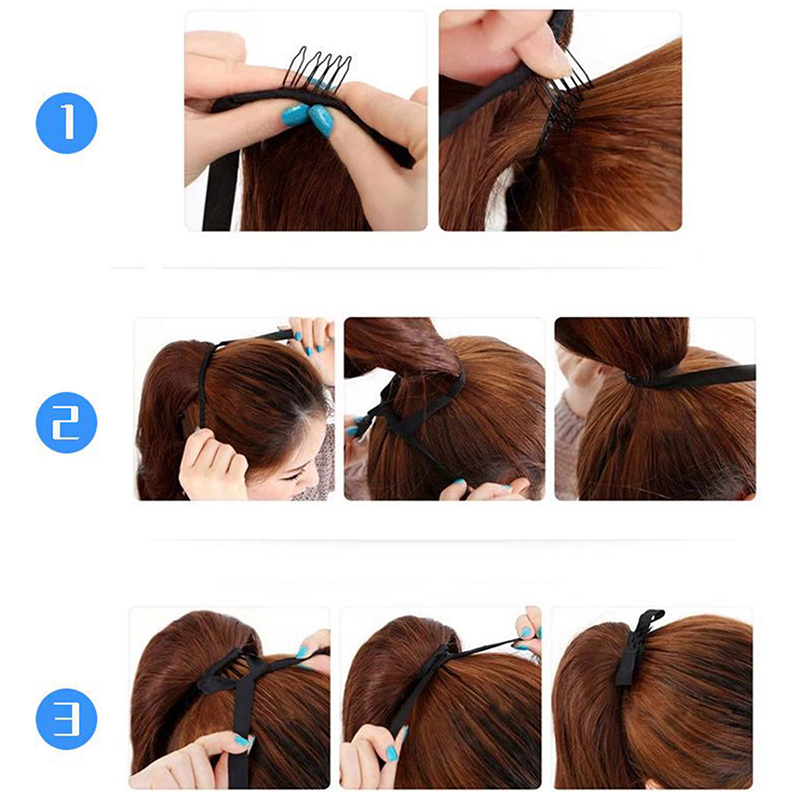 1

2

3