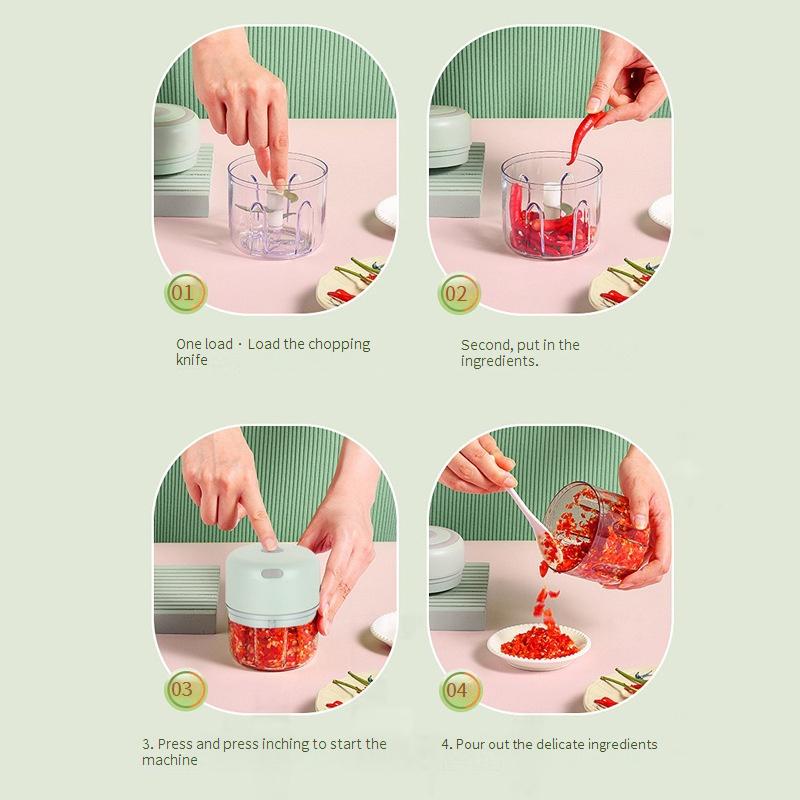 01

One load · Load the chopping knife

02

Second, put in the ingredients.

03

3. Press and press inching to start the machine

04

4. Pour out the delicate ingredients