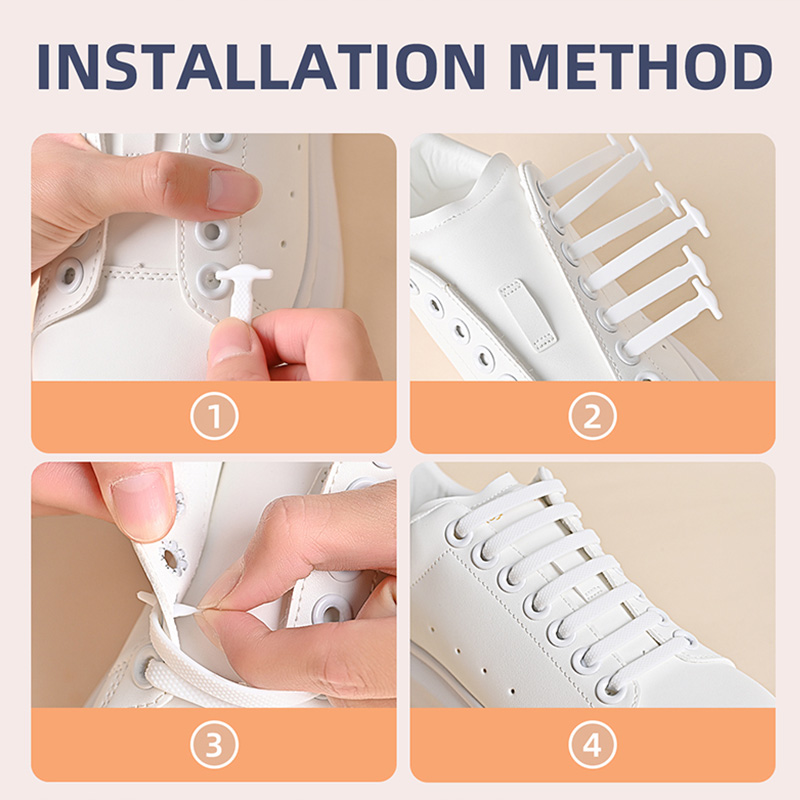 INSTALLATION METHOD

①

②

③

④