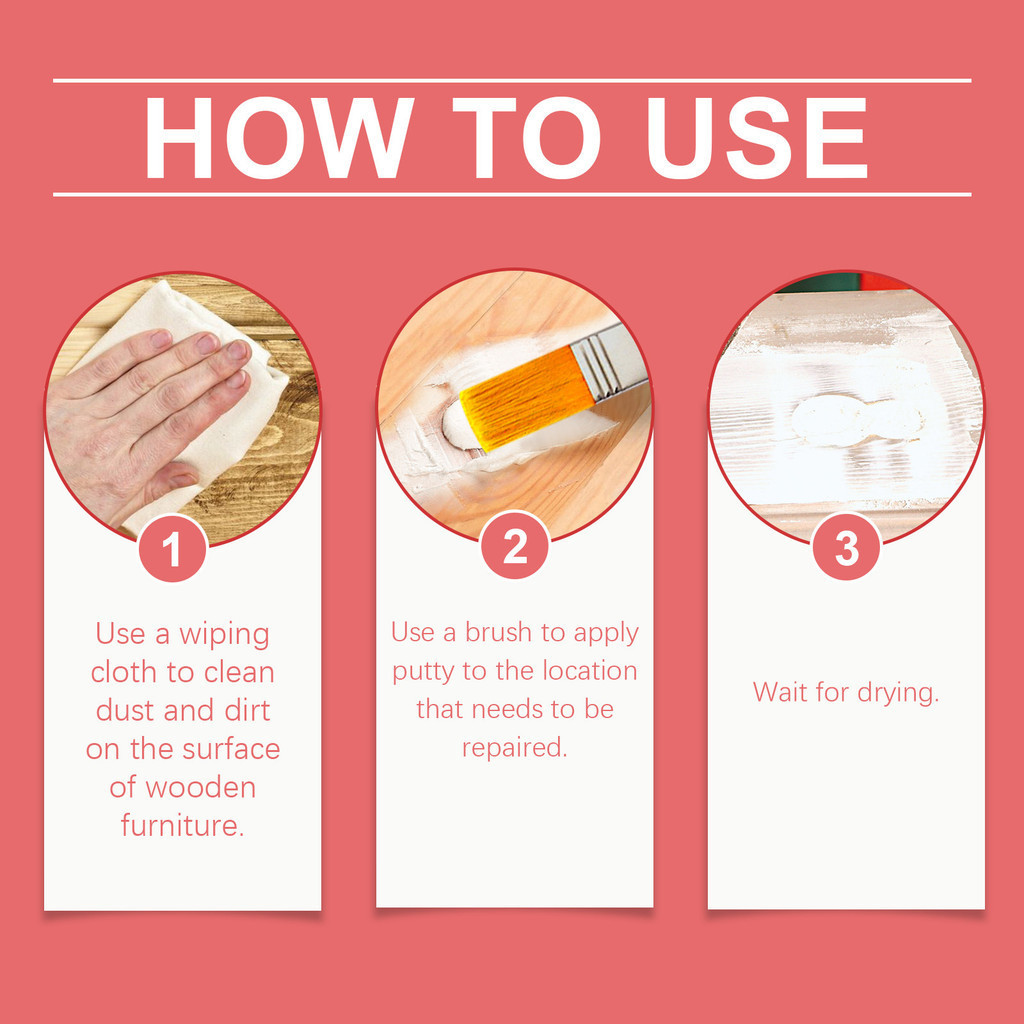 HOW TO USE

1

Use a wiping cloth to clean dust and dirt on the surface of wooden furniture.

2

Use a brush to apply putty to the location that needs to be repaired.

3

Wait for drying.