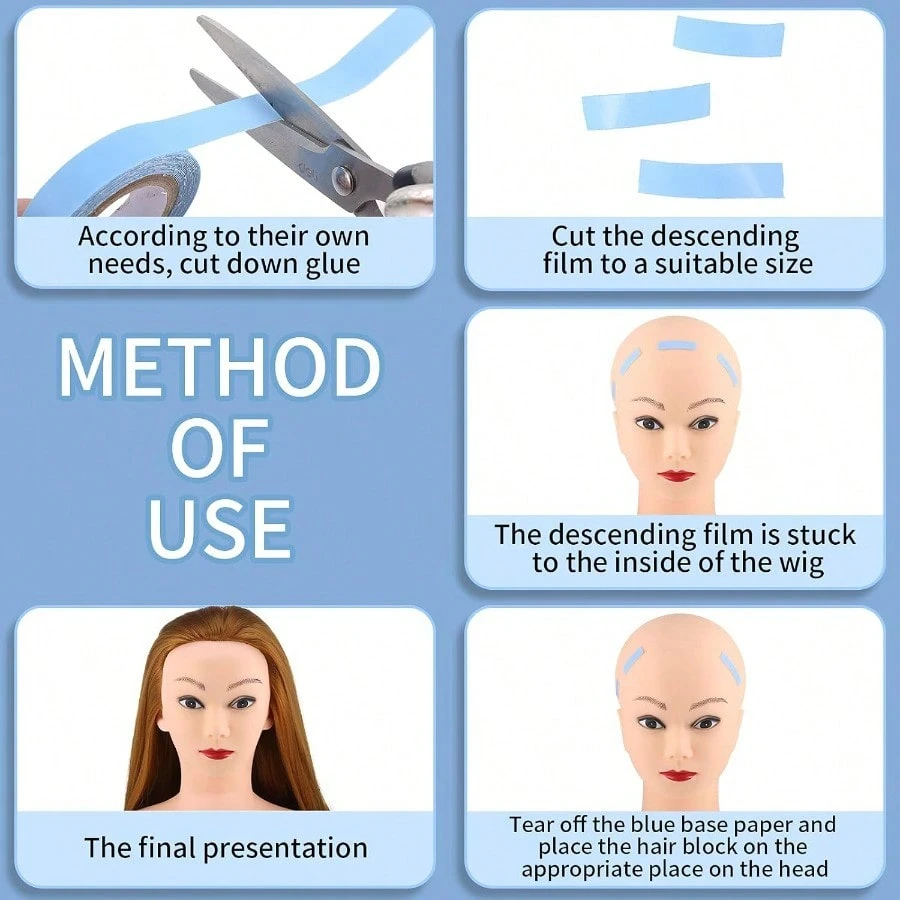 According to their own needs, cut down glue

Cut the descending film to a suitable size

METHOD OF USE

The descending film is stuck to the inside of the wig

The final presentation

Tear off the blue base paper and place the hair block on the appropriate place on the head