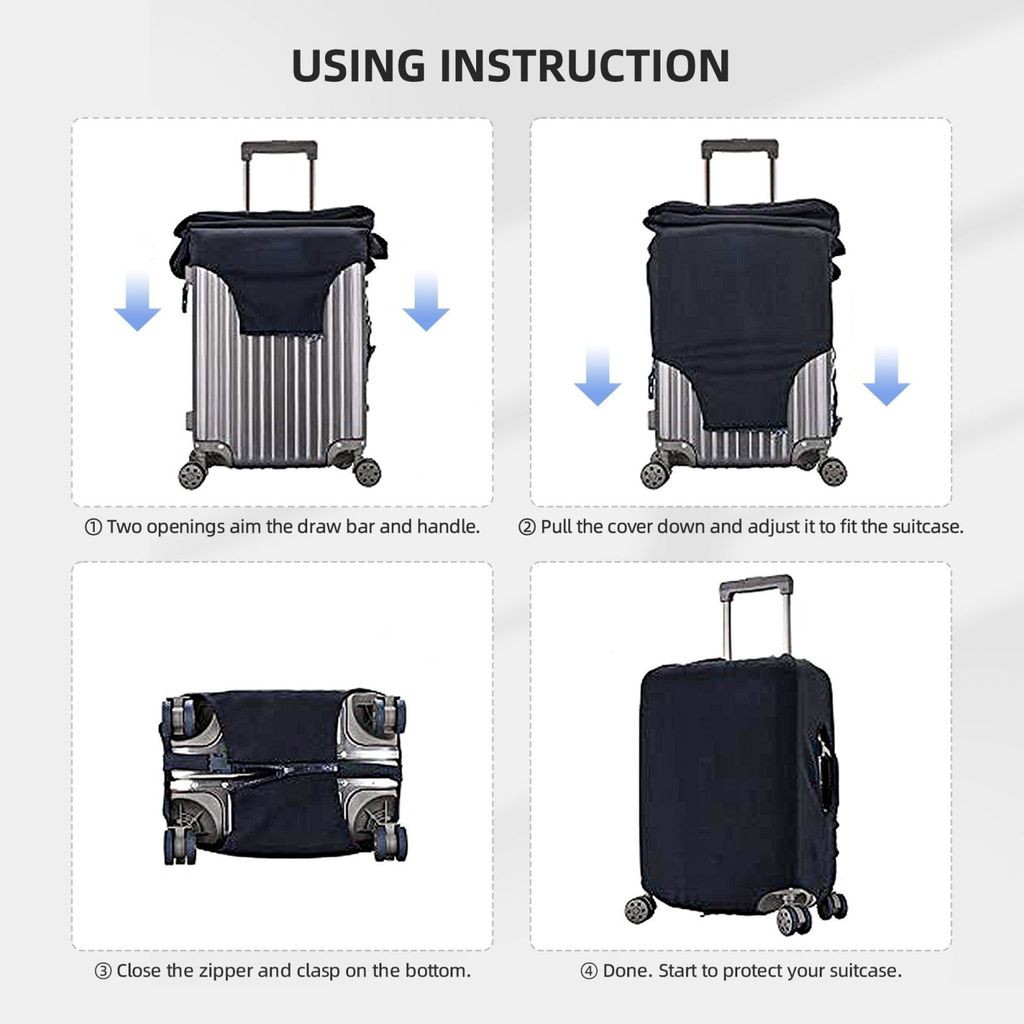 USING INSTRUCTION

① Two openings aim the draw bar and handle.

② Pull the cover down and adjust it to fit the suitcase.

③ Close the zipper and clasp on the bottom.

④ Done. Start to protect your suitcase.