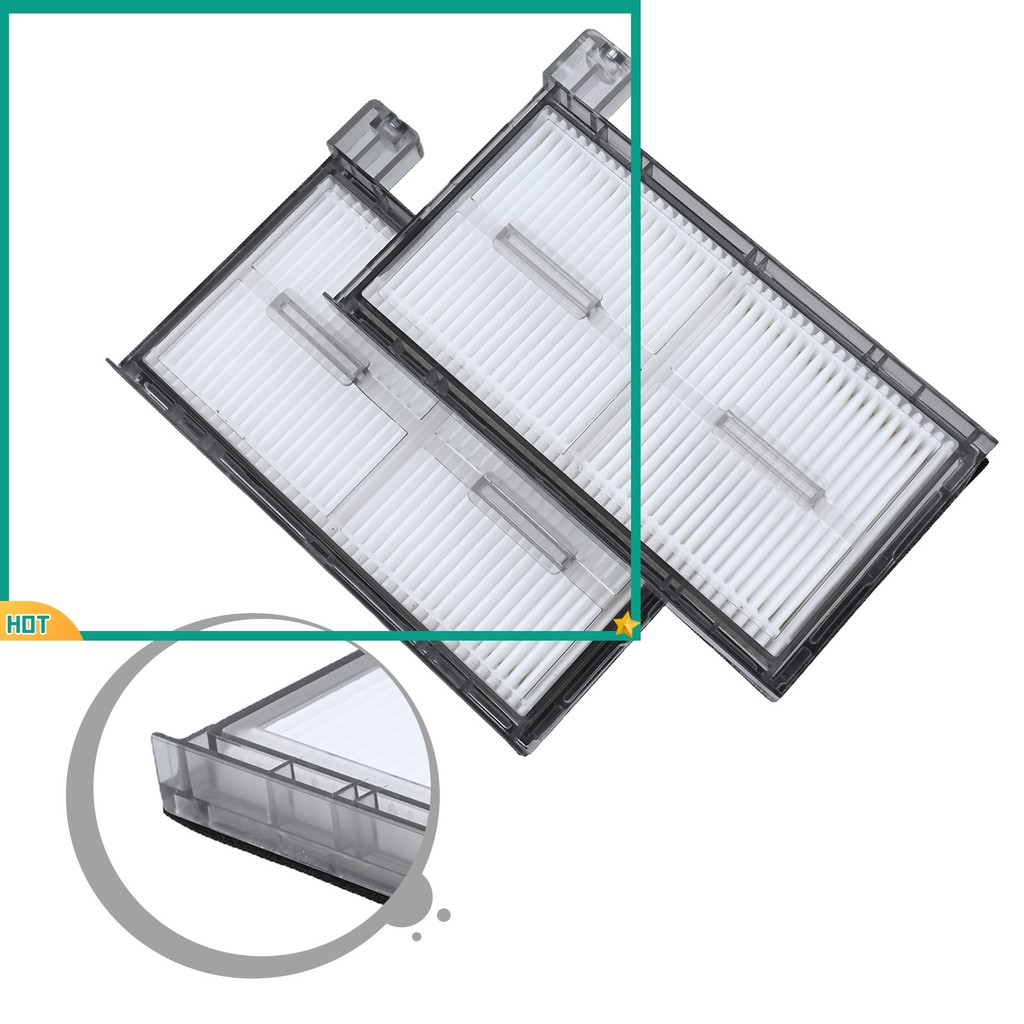 HOT