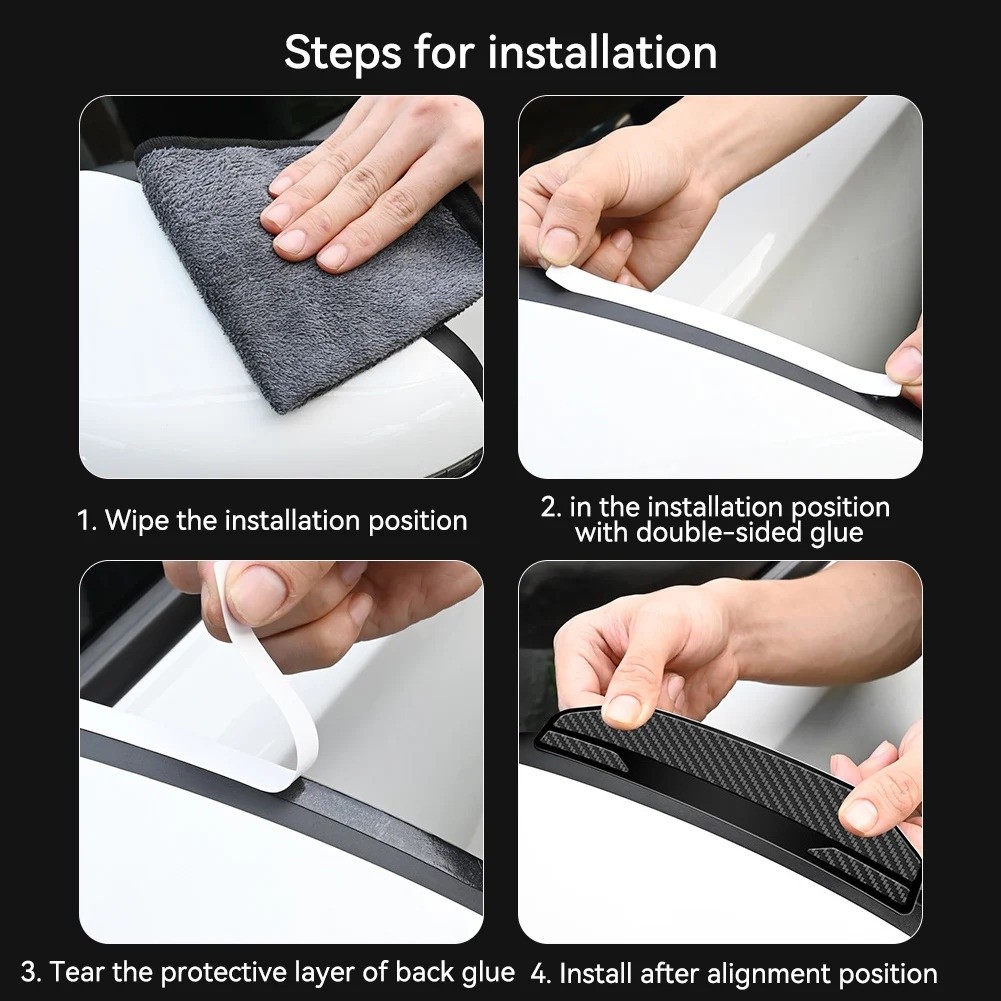 Steps for installation

1. Wipe the installation position

2. in the installation position with double-sided glue

3. Tear the protective layer of back glue

4. Install after alignment position