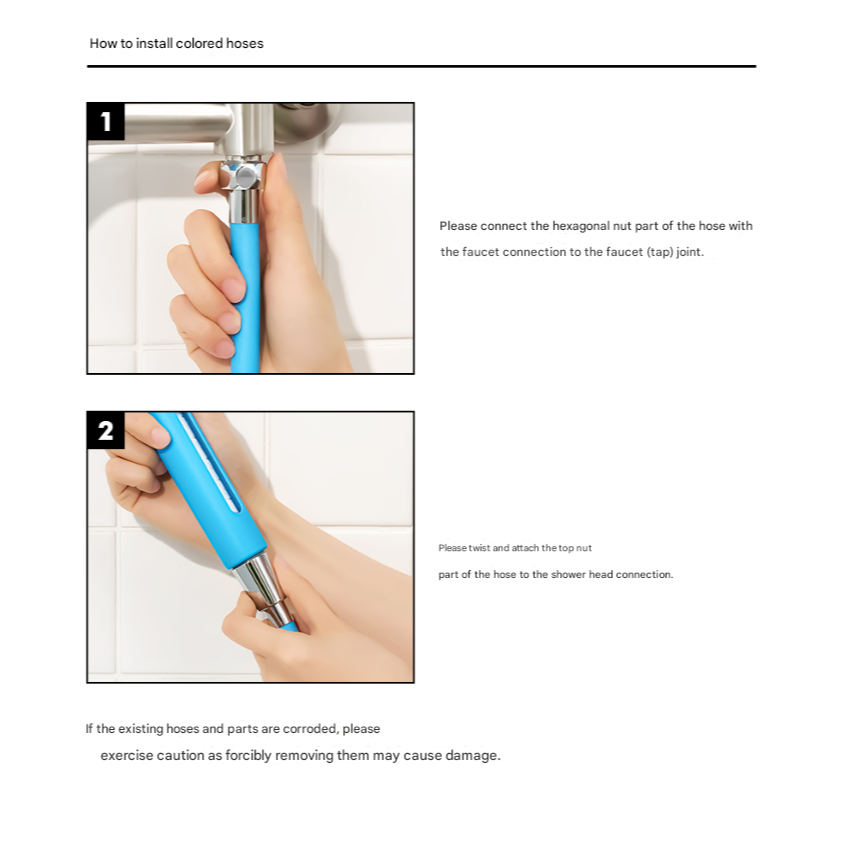 How to install colored hoses

1

Please connect the hexagonal nut part of the hose with the faucet connection to the faucet (tap) joint.

2

Please twist and attach the top nut part of the hose to the shower head connection.

If the existing hoses and parts are corroded, please exercise caution as forcibly removing them may cause damage.