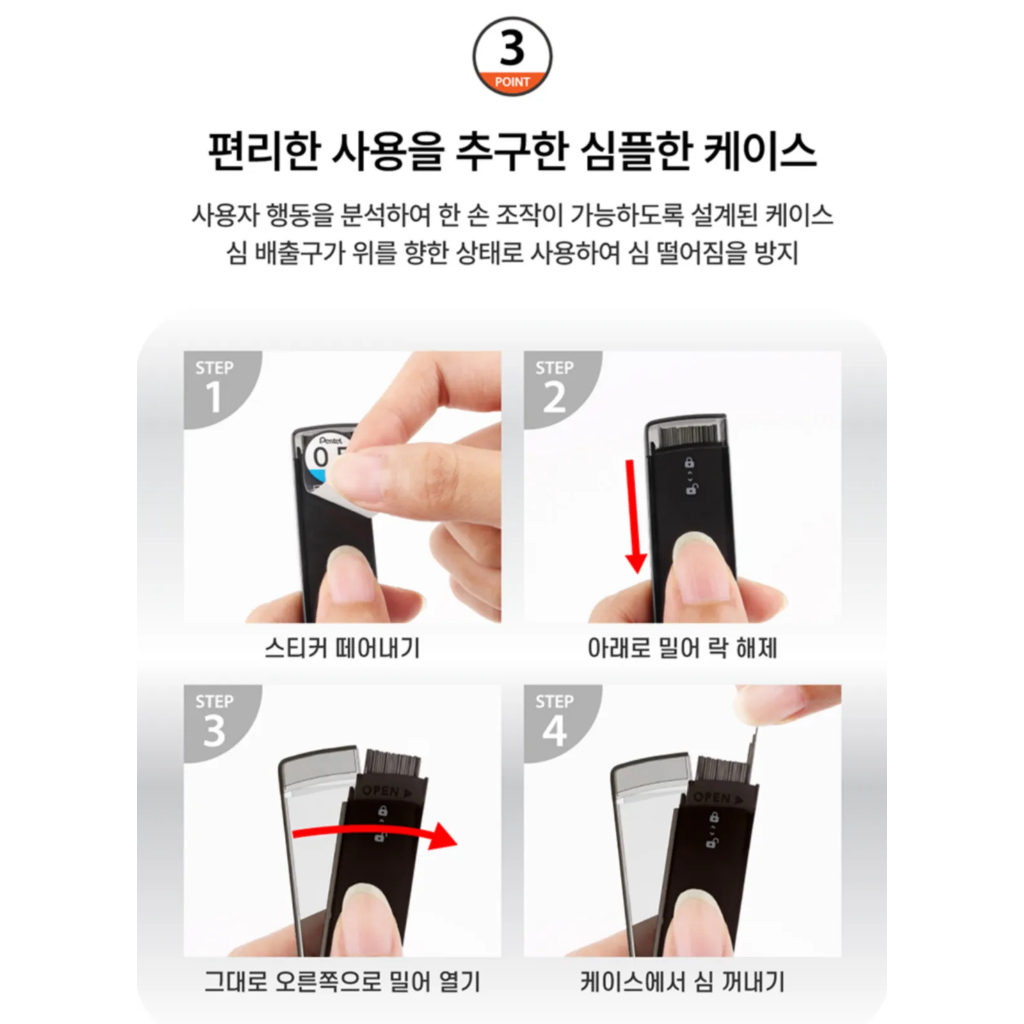 3
POINT

편리한 사용을 추구한 심플한 케이스

사용자 행동을 분석하여 한 손 조작이 가능하도록 설계된 케이스
심 배출구가 위를 향한 상태로 사용하여 심 떨어짐을 방지

STEP 1
Pentel
0.5
스티커 떼어내기

STEP 2
아래로 밀어 락 해제

STEP 3
OPEN ▶
그대로 오른쪽으로 밀어 열기

STEP 4
OPEN ▶
케이스에서 심 꺼내기