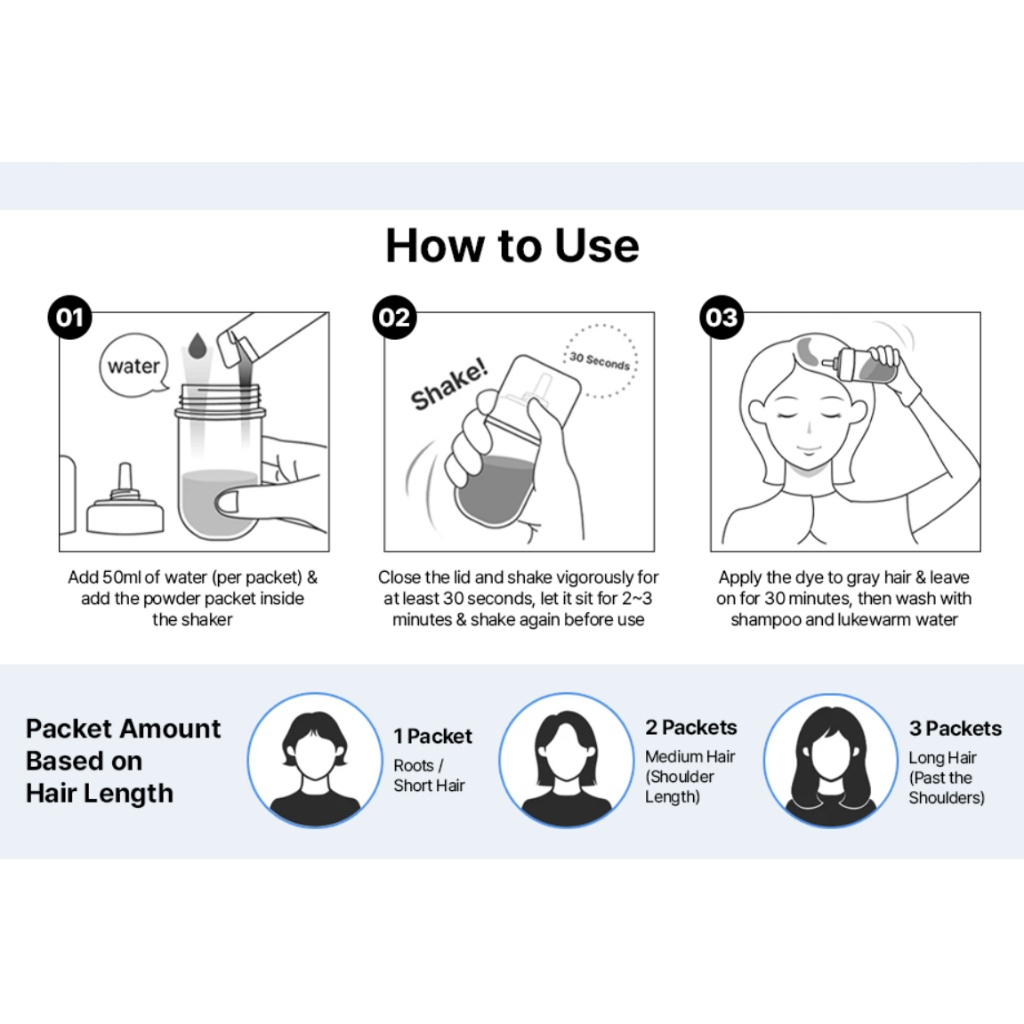 How to Use

01

water

Add 50ml of water (per packet) & add the powder packet inside the shaker

02

Shake!

30 Seconds

Close the lid and shake vigorously for at least 30 seconds, let it sit for 2~3 minutes & shake again before use

03

Apply the dye to gray hair & leave on for 30 minutes, then wash with shampoo and lukewarm water

Packet Amount Based on Hair Length

1 Packet
Roots / Short Hair

2 Packets
Medium Hair (Shoulder Length)

3 Packets
Long Hair (Past the Shoulders)