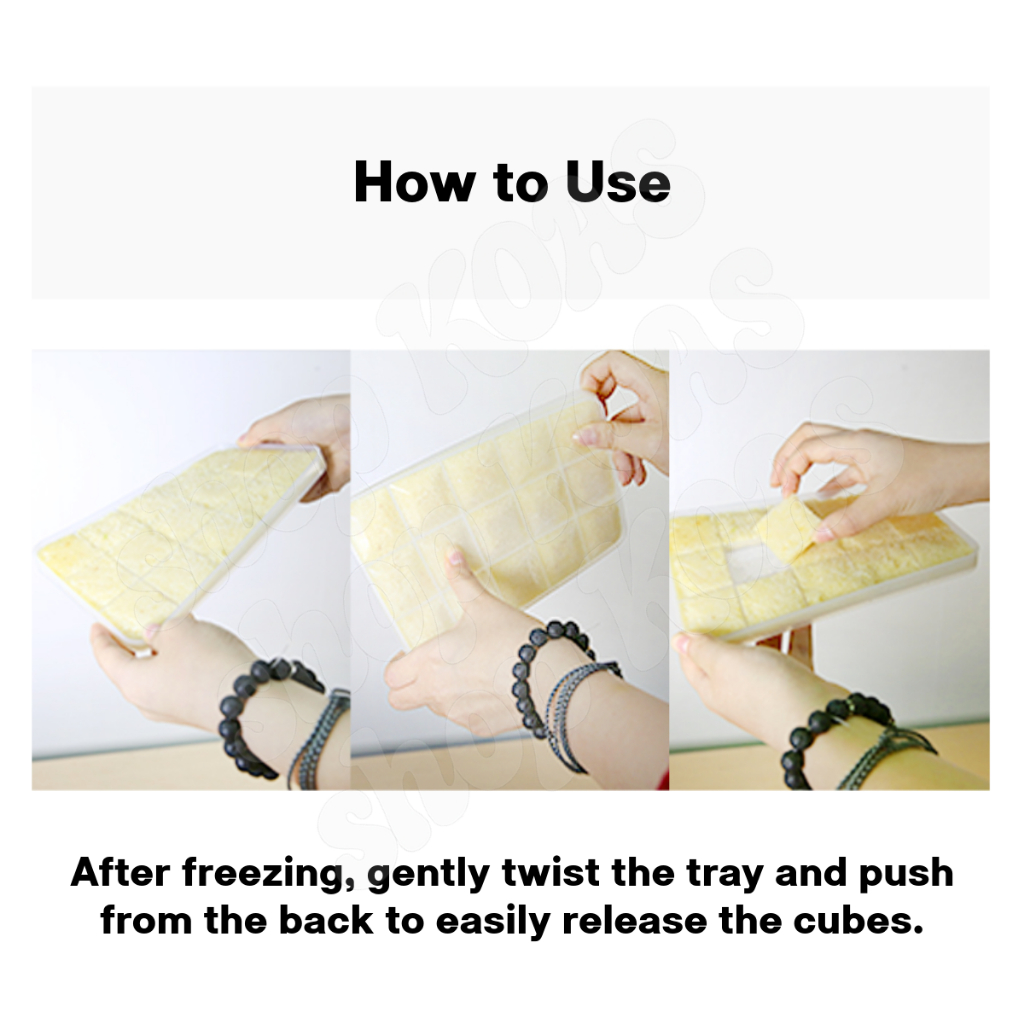 How to Use

After freezing, gently twist the tray and push from the back to easily release the cubes.