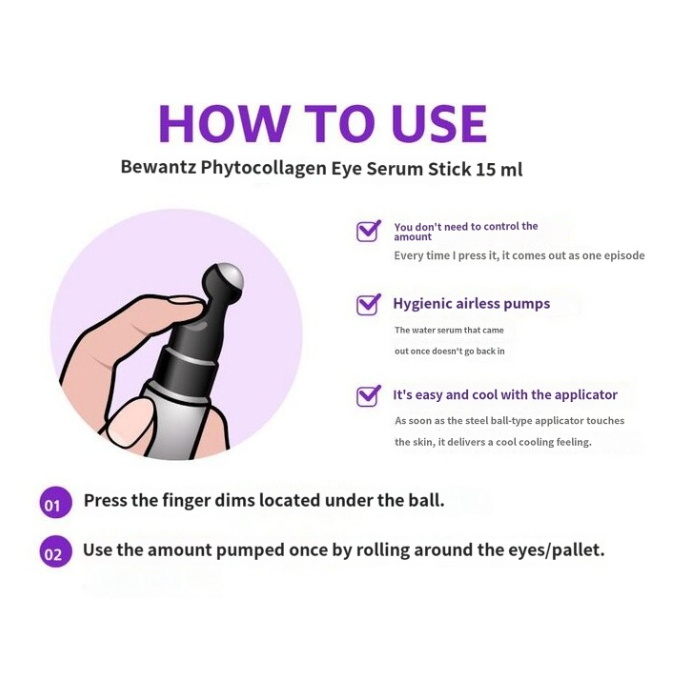 HOW TO USE
Bewantz Phytocollagen Eye Serum Stick 15 ml

You don't need to control the amount
Every time I press it, it comes out as one episode

Hygienic airless pumps
The water serum that came out once doesn't go back in

It's easy and cool with the applicator
As soon as the steel ball-type applicator touches the skin, it delivers a cool cooling feeling.

01 Press the finger dims located under the ball.

02 Use the amount pumped once by rolling around the eyes/pallet.