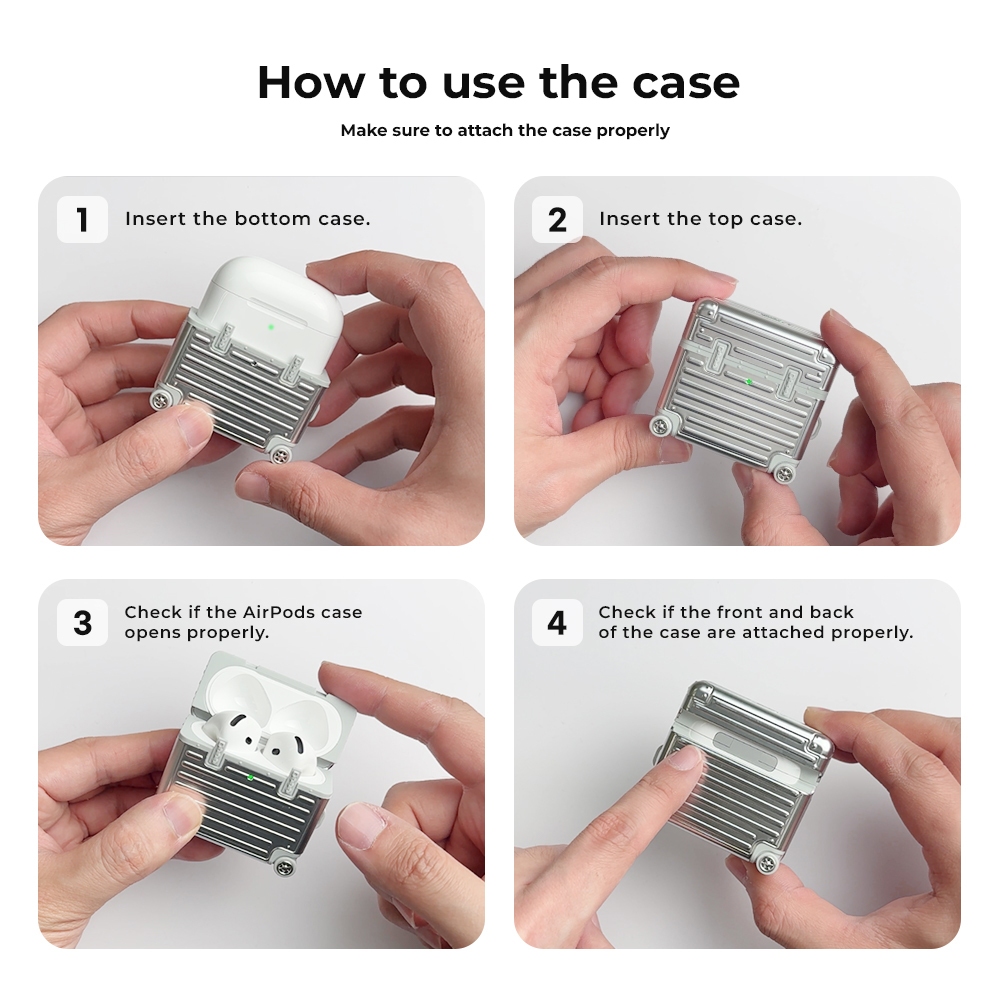 How to use the case

Make sure to attach the case properly

1 Insert the bottom case.

2 Insert the top case.

3 Check if the AirPods case opens properly.

4 Check if the front and back of the case are attached properly.