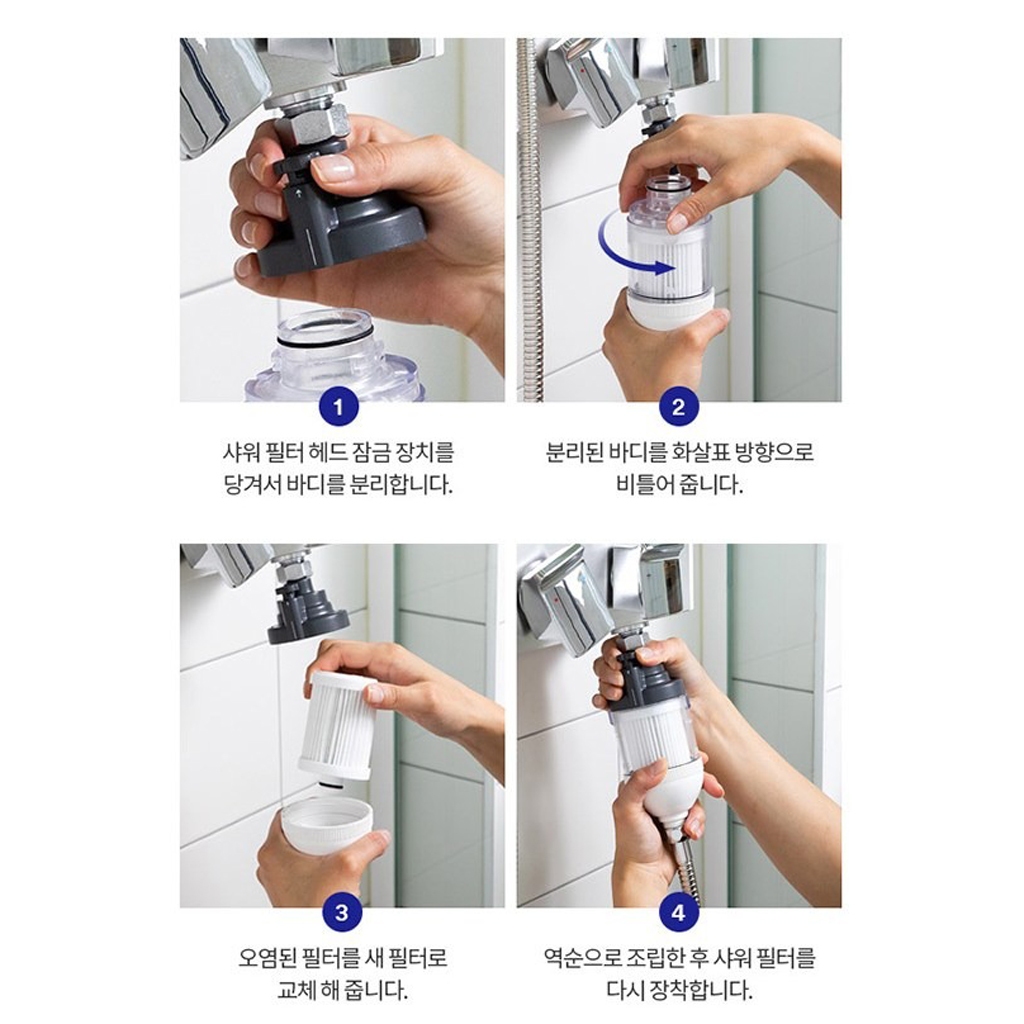 1
샤워 필터 헤드 잠금 장치를 당겨서 바디를 분리합니다.

2
분리된 바디를 화살표 방향으로 비틀어 줍니다.

3
오염된 필터를 새 필터로 교체 해 줍니다.

4
역순으로 조립한 후 샤워 필터를 다시 장착합니다.