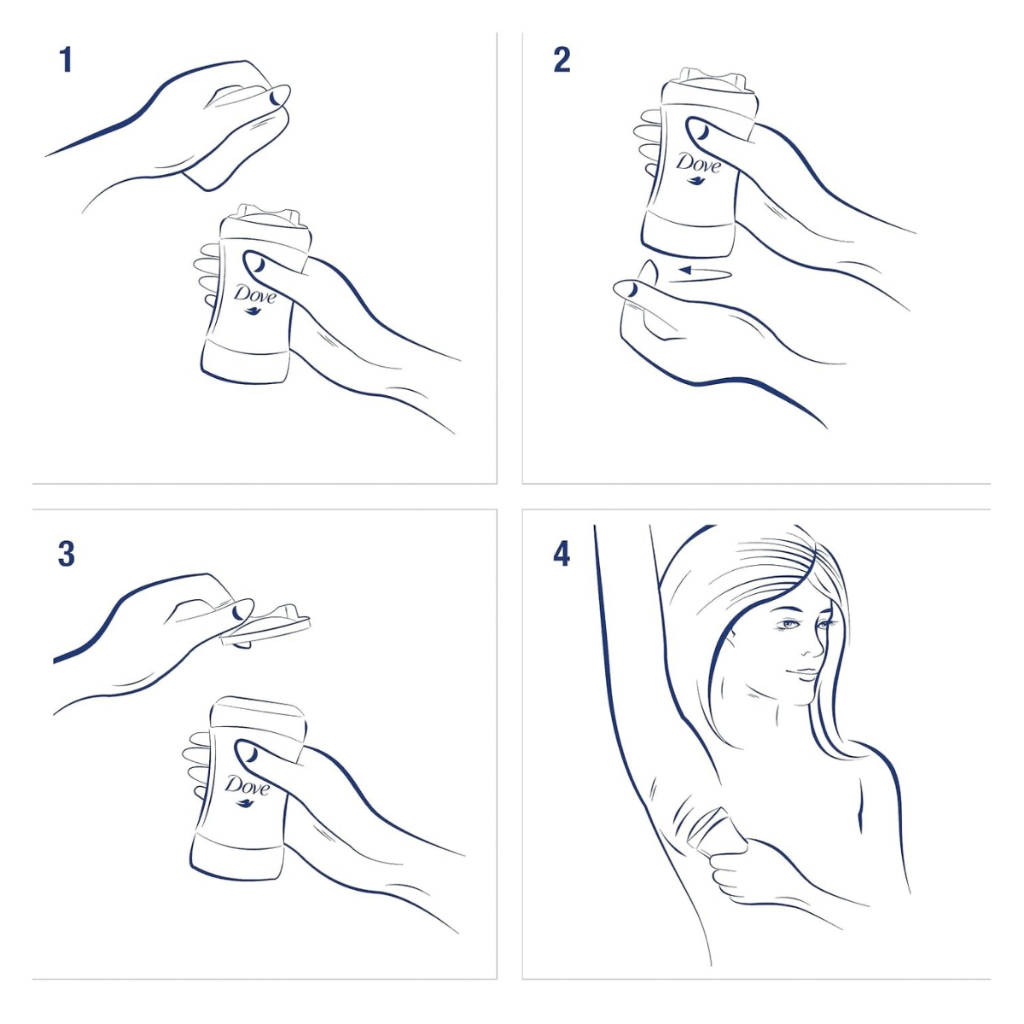 1

Dove

2

Dove

3

Dove

4